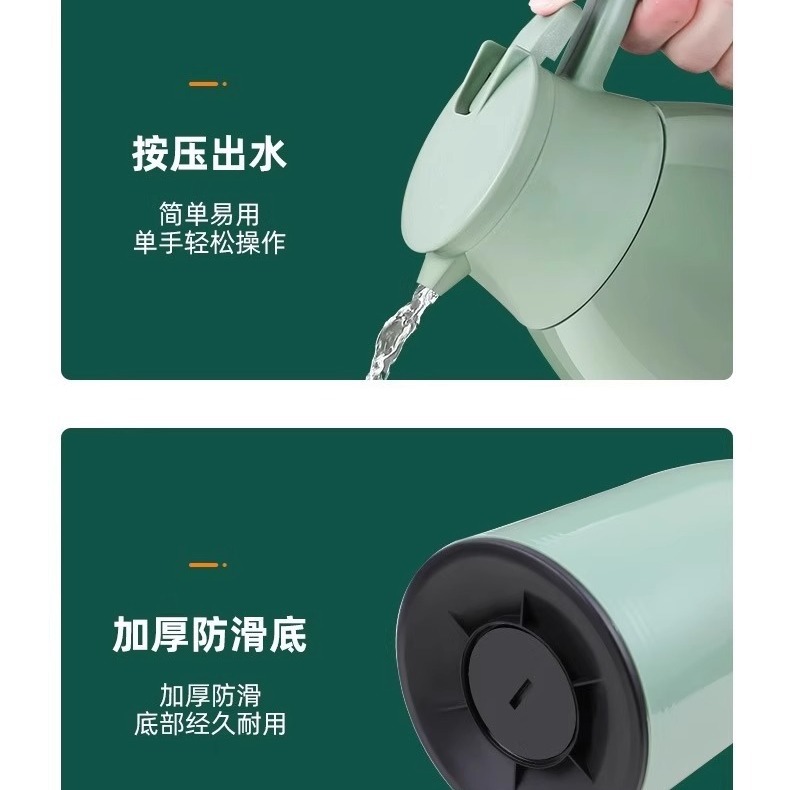 按压出水

简单易用
单手轻松操作

加厚防滑底

加厚防滑
底部经久耐用