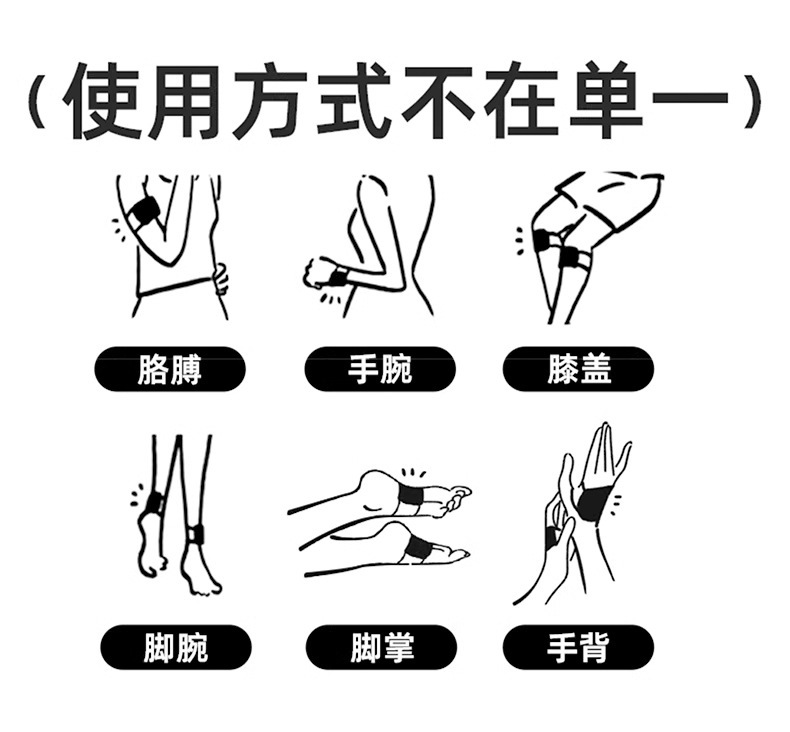 （使用方式不在单一）

胳膊

手腕

膝盖

脚腕

脚掌

手背