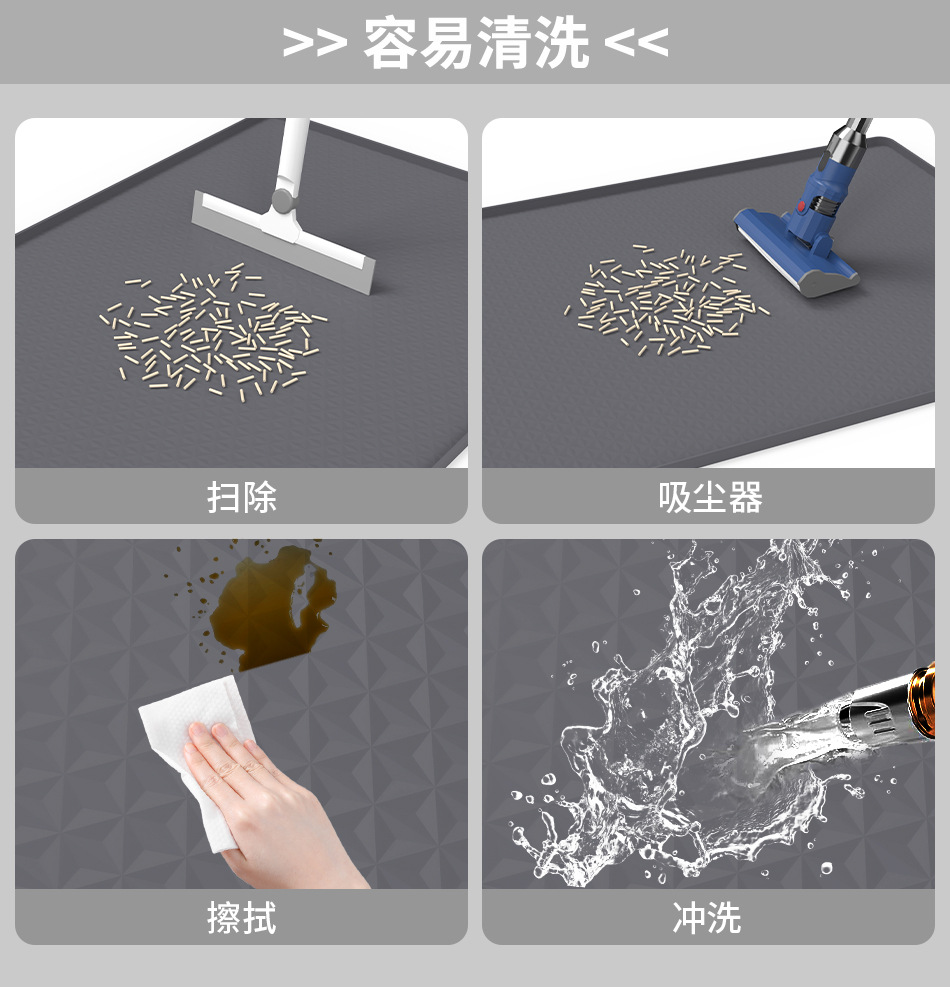 >> 容易清洗 <<

扫除

吸尘器

擦拭

冲洗