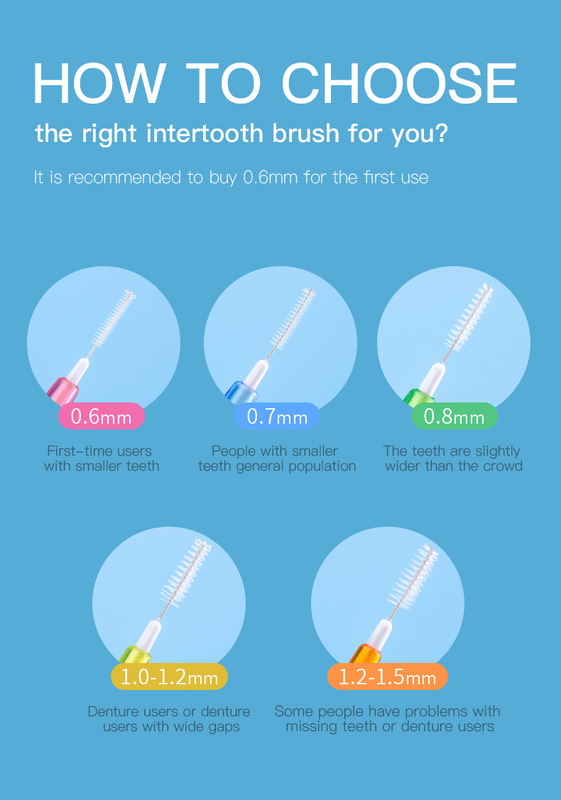 HOW TO CHOOSE
the right intertooth brush for you?

It is recommended to buy 0.6mm for the first use

0.6mm

First-time users with smaller teeth

0.7mm

People with smaller teeth general population

0.8mm

The teeth are slightly wider than the crowd

1.0-1.2mm

Denture users or denture users with wide gaps

1.2-1.5mm

Some people have problems with missing teeth or denture users