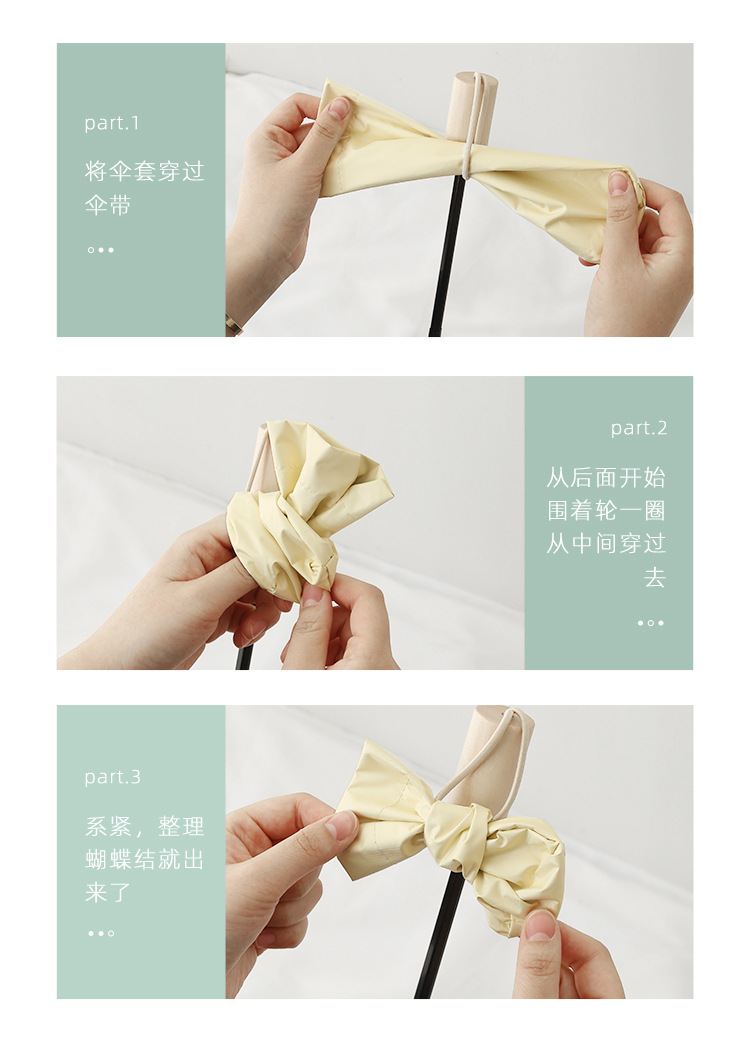 part.1

将伞套穿过伞带

part.2

从后面开始围着轮一圈从中间穿过去

part.3

系紧，整理蝴蝶结就出来了