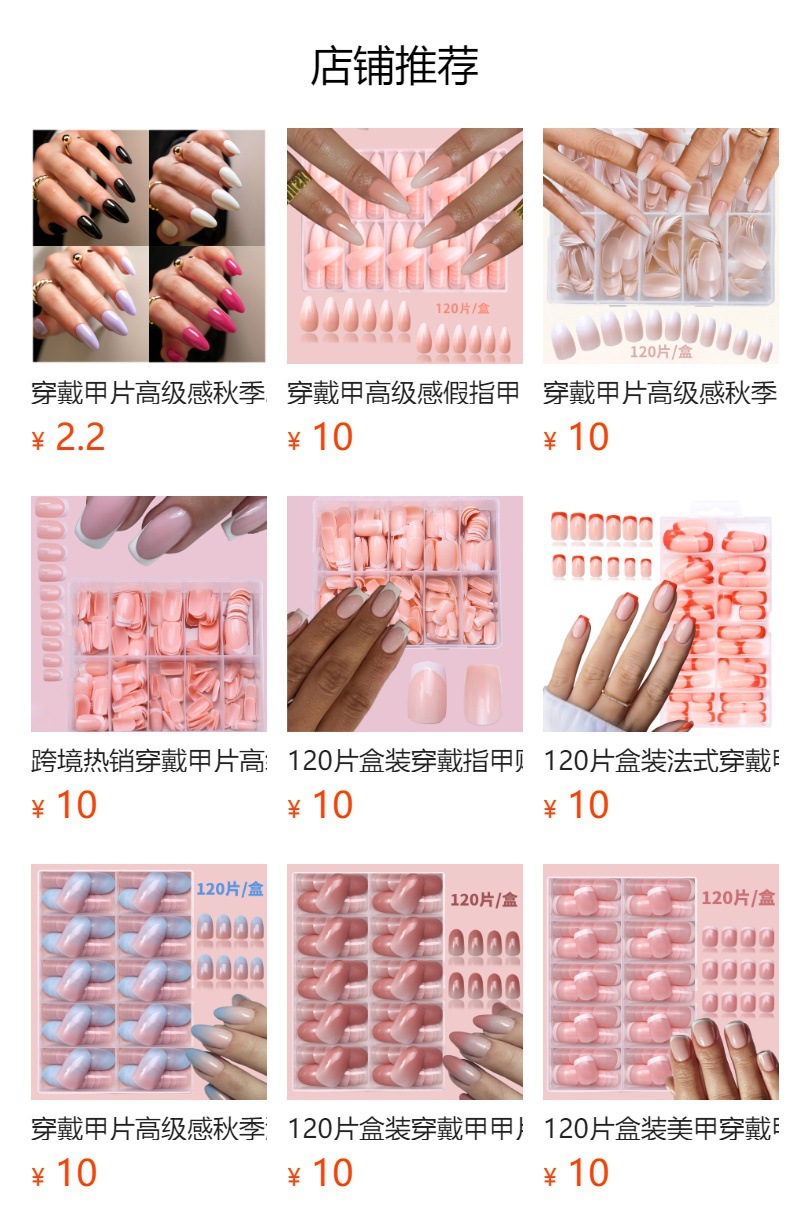 店铺推荐

穿戴甲片高级感秋季
¥ 2.2

120片/盒
穿戴甲高级感假指甲
¥ 10

120片/盒
穿戴甲片高级感秋季
¥ 10

跨境热销穿戴甲片高
¥ 10

120片盒装穿戴指甲
¥ 10

120片盒装法式穿戴
¥ 10

120片/盒
穿戴甲片高级感秋季
¥ 10

120片/盒
120片盒装穿戴甲甲
¥ 10

120片/盒
120片盒装美甲穿戴
¥ 10