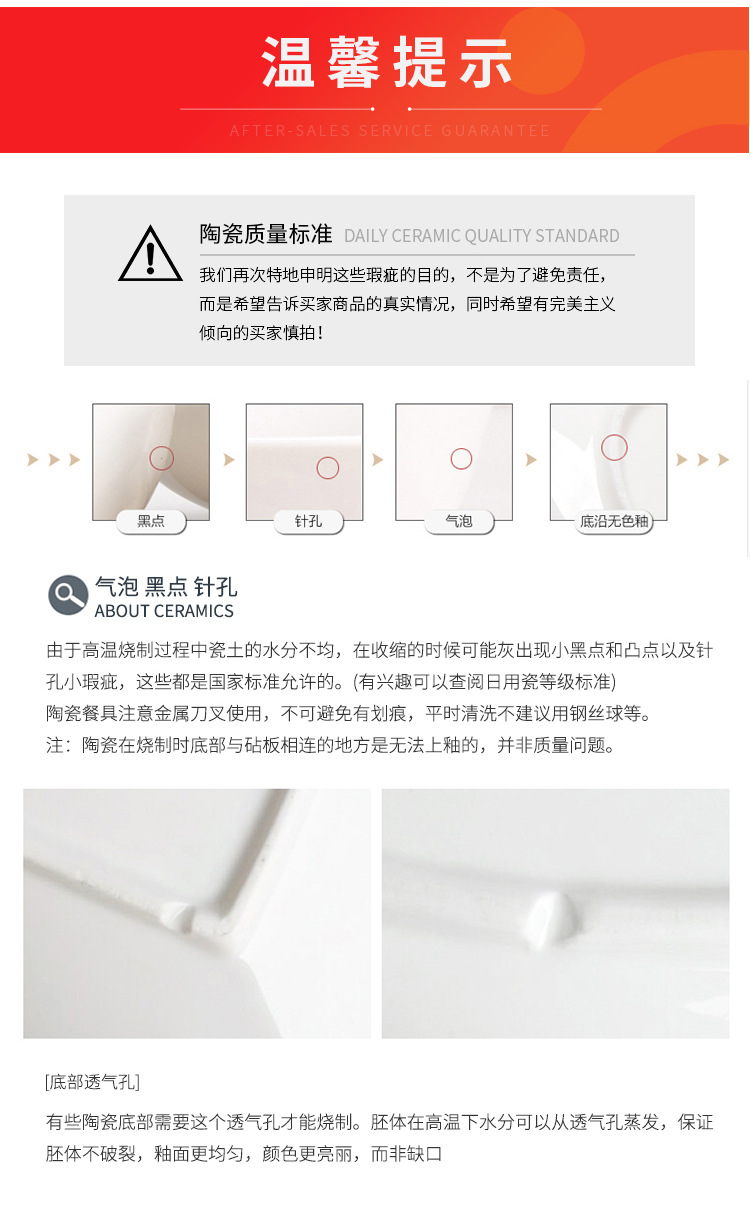 温馨提示

AFTER-SALES SERVICE GUARANTEE

陶瓷质量标准 DAILY CERAMIC QUALITY STANDARD

我们再次特地申明这些瑕疵的目的，不是为了避免责任，而是希望告诉买家商品的真实情况，同时希望有完美主义倾向的买家慎拍！

黑点

针孔

气泡

底沿无色釉

气泡 黑点 针孔
ABOUT CERAMICS

由于高温烧制过程中瓷土的水分不均，在收缩的时候可能灰出现小黑点和凸点以及针孔小瑕疵，这些都是国家标准允许的。(有兴趣可以查阅日用瓷等级标准)
陶瓷餐具注意金属刀叉使用，不可避免有划痕，平时清洗不建议用钢丝球等。
注：陶瓷在烧制时底部与砧板相连的地方是无法上釉的，并非质量问题。

[底部透气孔]

有些陶瓷底部需要这个透气孔才能烧制。胚体在高温下水分可以从透气孔蒸发，保证胚体不破裂，釉面更均匀，颜色更亮丽，而非缺口