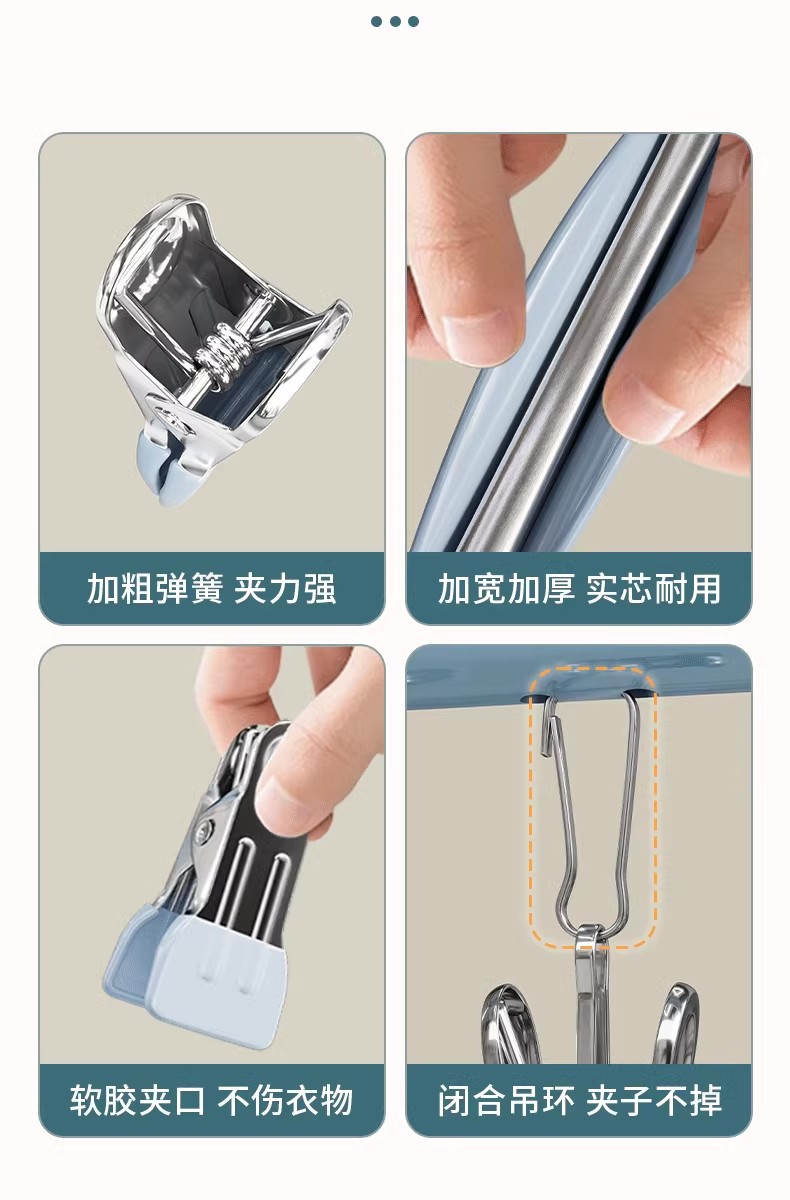 加粗弹簧 夹力强

加宽加厚 实芯耐用

软胶夹口 不伤衣物

闭合吊环 夹子不掉