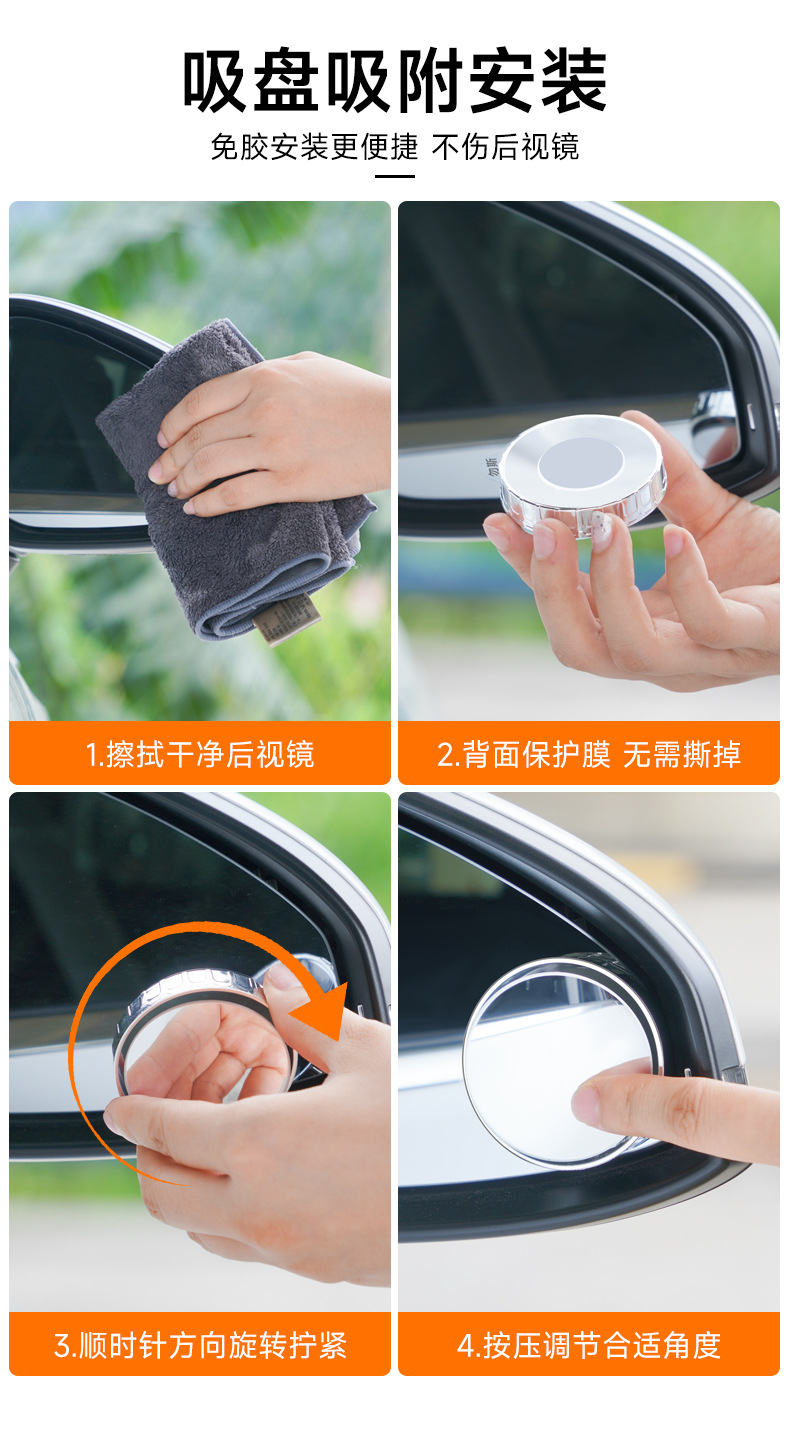 吸盘吸附安装

免胶安装更便捷 不伤后视镜

1.擦拭干净后视镜

2.背面保护膜 无需撕掉

3.顺时针方向旋转拧紧

4.按压调节合适角度