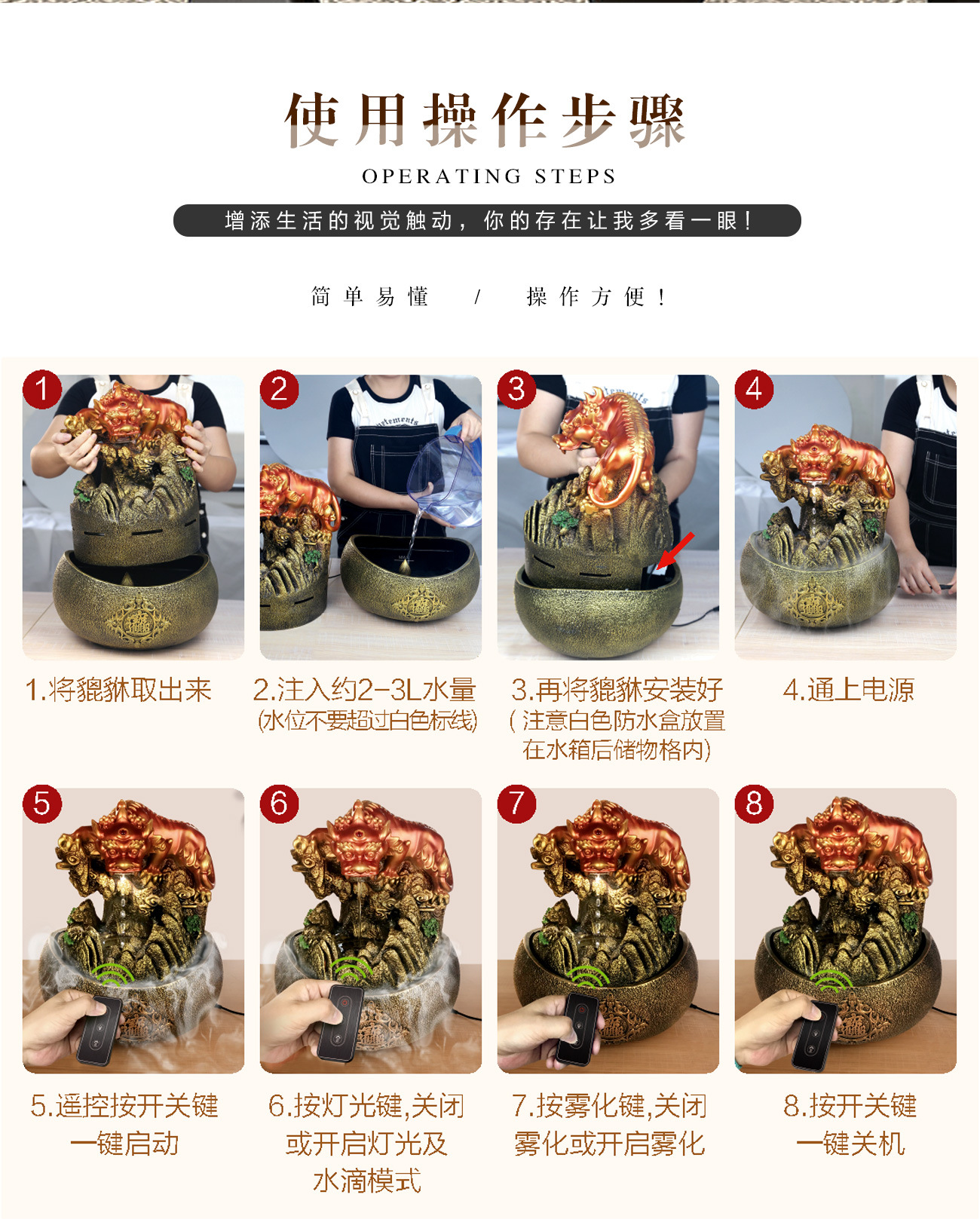 使用操作步骤

OPERATING STEPS

增添生活的视觉触动，你的存在让我多看一眼！

简单易懂 / 操作方便！

1

2

3

4

1.将貔貅取出来

2.注入约2-3L水量
(水位不要超过白色标线)

3.再将貔貅安装好
(注意白色防水盒放置在水箱后储物格内)

4.通上电源

5

6

7

8

5.遥控按开关键
一键启动

6.按灯光键,关闭或开启灯光及水滴模式

7.按雾化键,关闭雾化或开启雾化

8.按开关键
一键关机