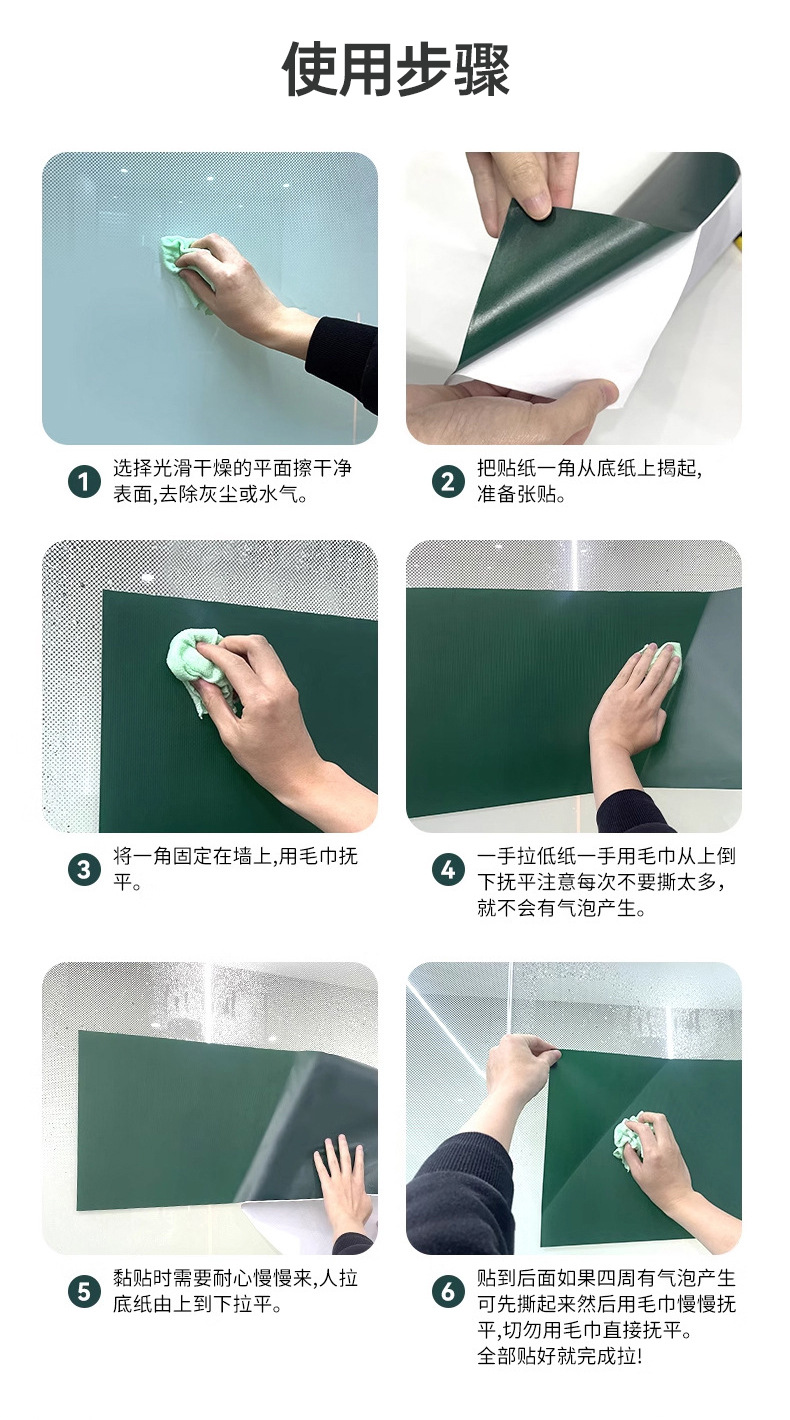 使用步骤

1 选择光滑干燥的平面擦干净表面,去除灰尘或水气。

2 把贴纸一角从底纸上揭起,准备张贴。

3 将一角固定在墙上,用毛巾抚平。

4 一手拉低纸一手用毛巾从上倒下抚平注意每次不要撕太多,就不会有气泡产生。

5 黏贴时需要耐心慢慢来,人拉底纸由上到下拉平。

6 贴到后面如果四周有气泡产生可先撕起来然后用毛巾慢慢抚平,切勿用毛巾直接抚平。全部贴好就完成拉!