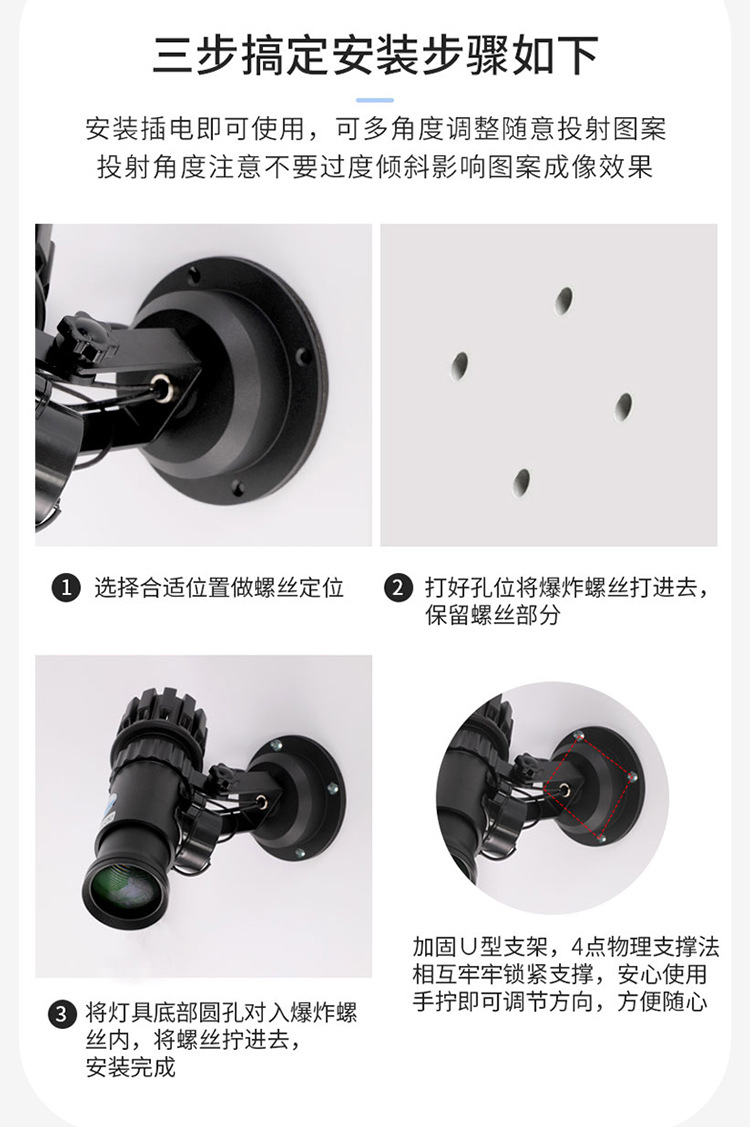 三步搞定安装步骤如下

安装插电即可使用，可多角度调整随意投射图案
投射角度注意不要过度倾斜影响图案成像效果

1 选择合适位置做螺丝定位

2 打好孔位将爆炸螺丝打进去，保留螺丝部分

3 将灯具底部圆孔对入爆炸螺丝内，将螺丝拧进去，安装完成

加固U型支架，4点物理支撑法
相互牢牢锁紧支撑，安心使用
手拧即可调节方向，方便随心