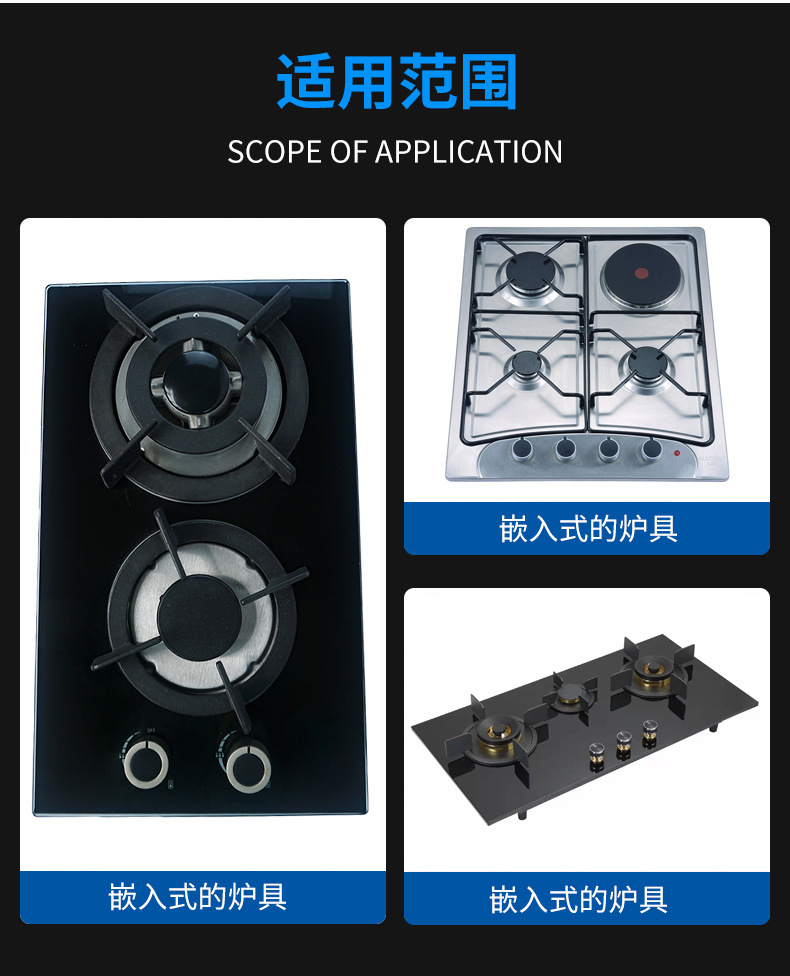 适用范围

SCOPE OF APPLICATION

嵌入式的炉具

嵌入式的炉具

嵌入式的炉具