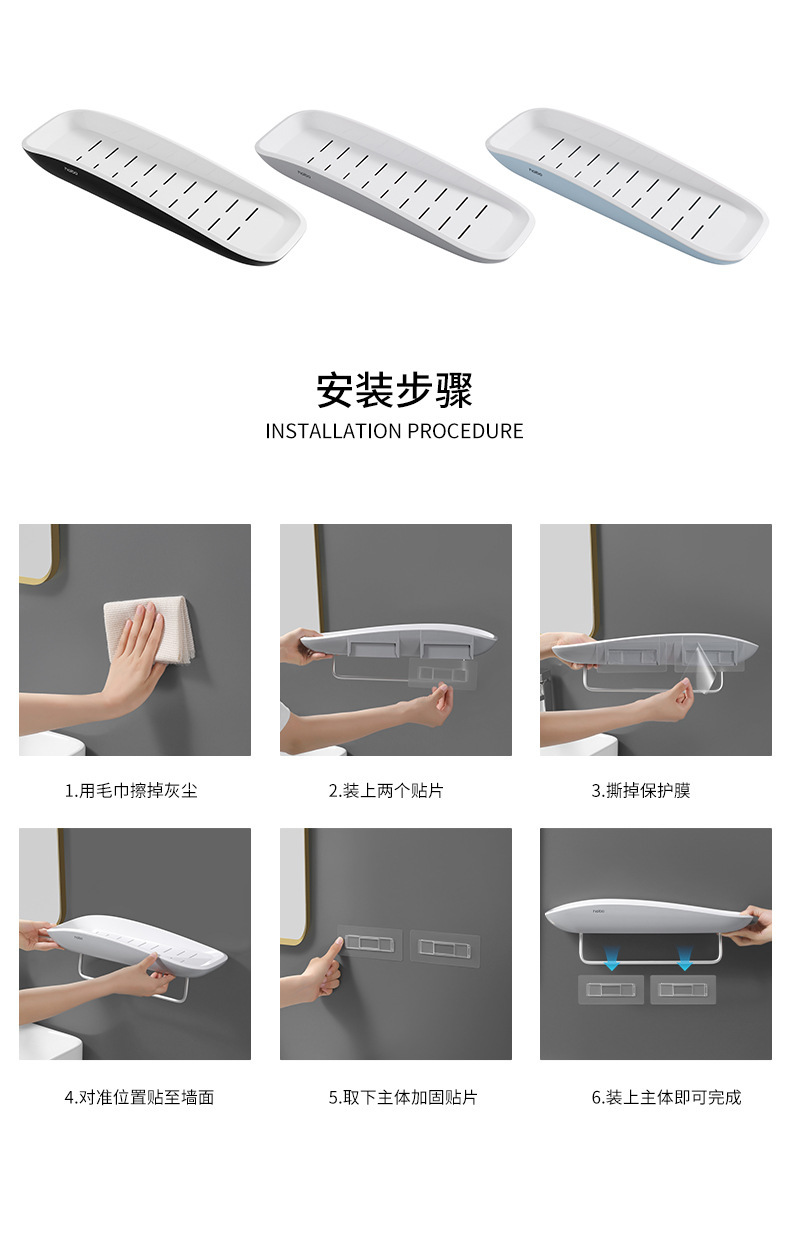 安装步骤
INSTALLATION PROCEDURE

1.用毛巾擦掉灰尘

2.装上两个贴片

3.撕掉保护膜

4.对准位置贴至墙面

5.取下主体加固贴片

6.装上主体即可完成