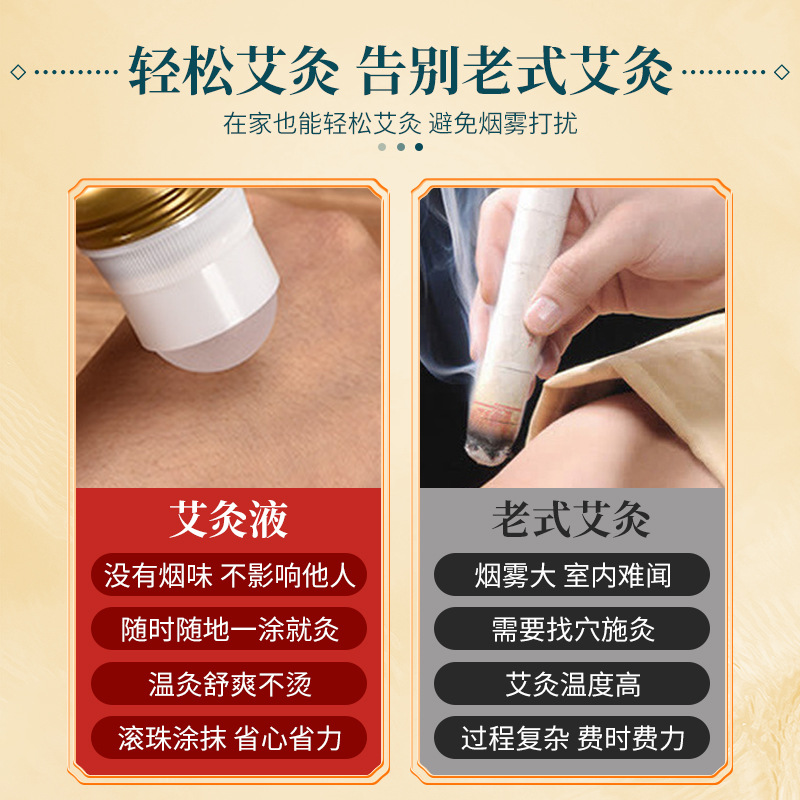 轻松艾灸 告别老式艾灸

在家也能轻松艾灸 避免烟雾打扰

艾灸液

没有烟味 不影响他人

随时随地一涂就灸

温灸舒爽不烫

滚珠涂抹 省心省力

老式艾灸

烟雾大 室内难闻

需要找穴施灸

艾灸温度高

过程复杂 费时费力