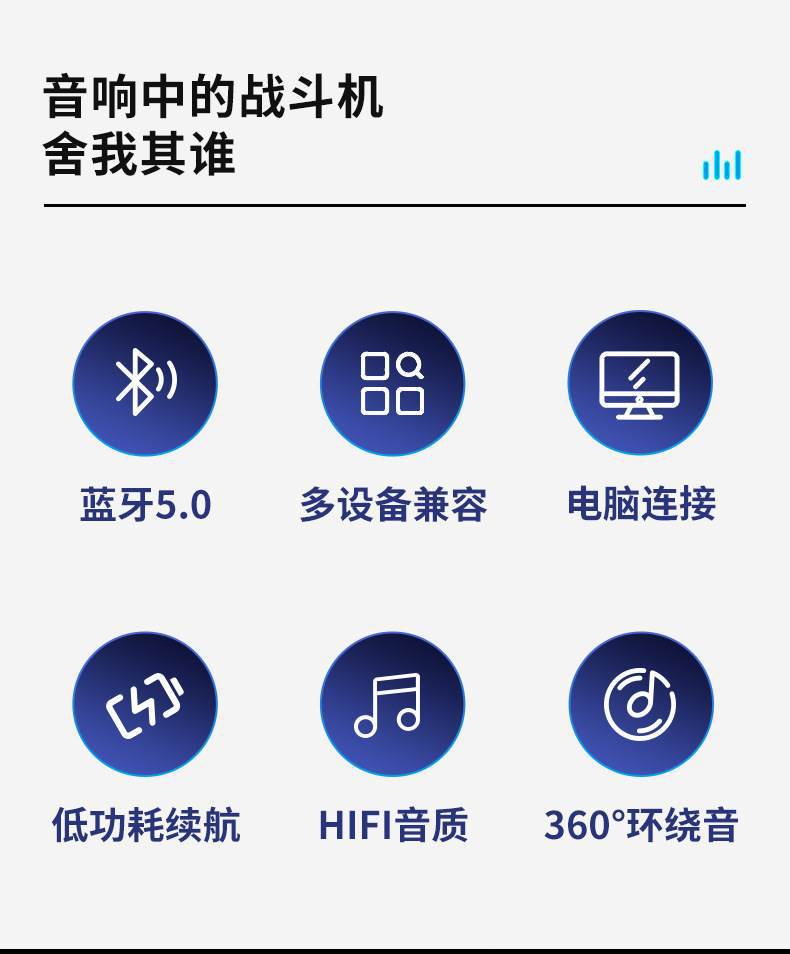 音响中的战斗机
舍我其谁

蓝牙5.0

多设备兼容

电脑连接

低功耗续航

HIFI音质

360°环绕音