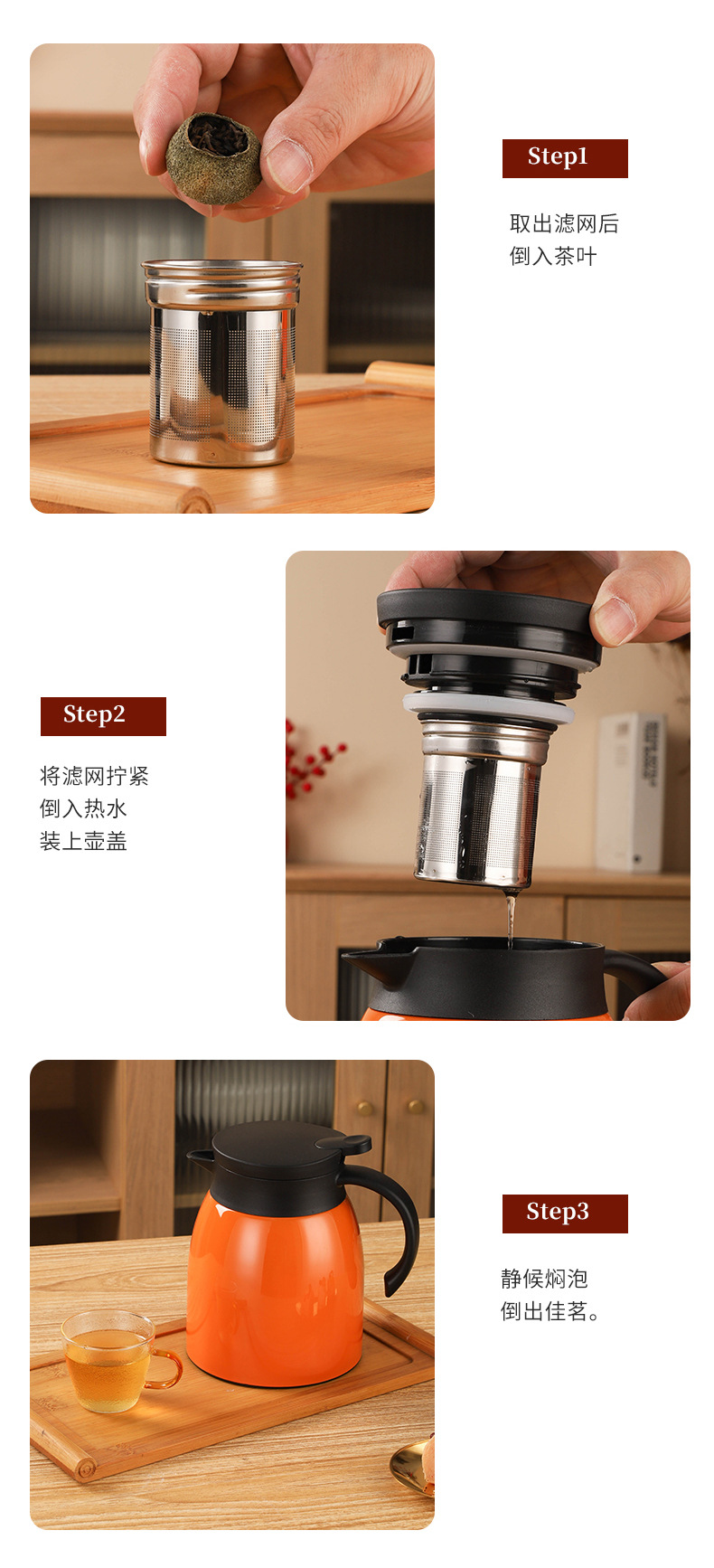 Step1

取出滤网后
倒入茶叶

Step2

将滤网拧紧
倒入热水
装上壶盖

Step3

静候焖泡
倒出佳茗。