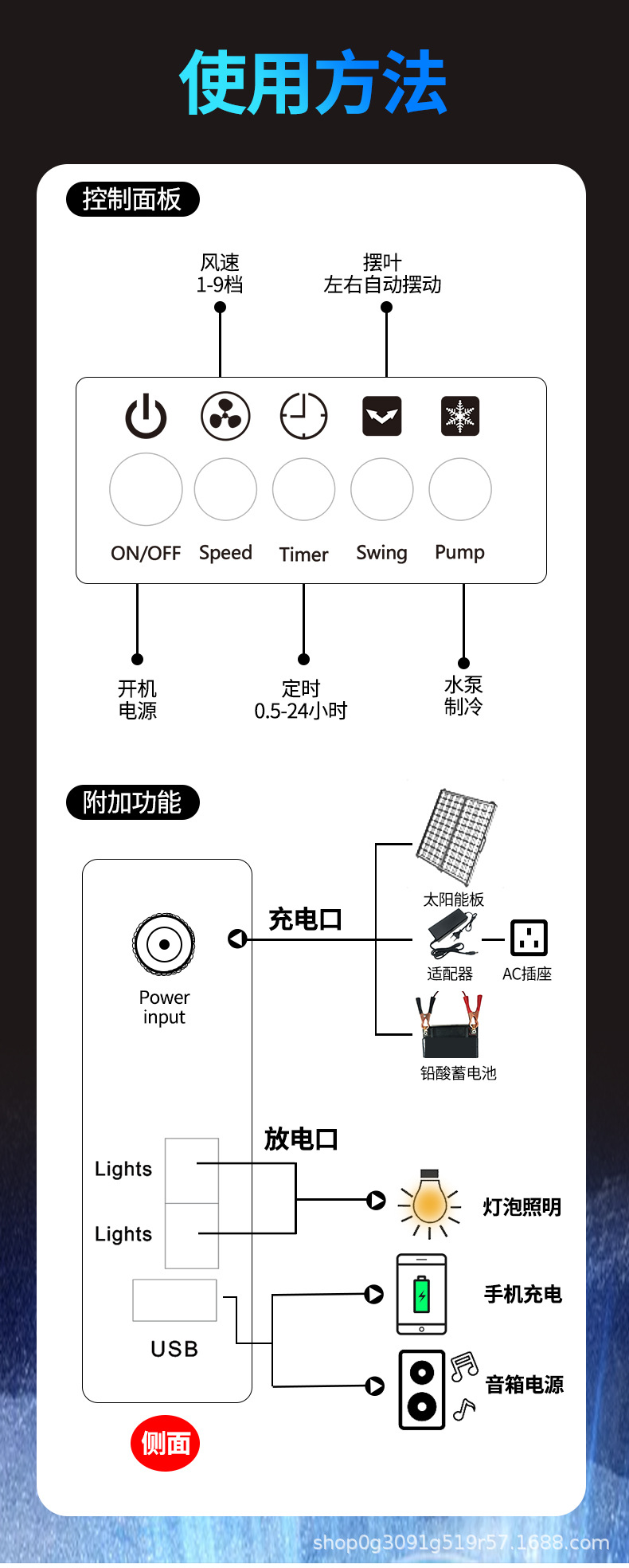 使用方法

控制面板

风速
1-9档

摆叶
左右自动摆动

ON/OFF Speed Timer Swing Pump

开机
电源

定时
0.5-24小时

水泵
制冷

附加功能

Power
input

充电口

太阳能板

适配器

AC插座

铅酸蓄电池

放电口

Lights

Lights

USB

灯泡照明

手机充电

音箱电源

侧面

shop0g3091g519r57.1688.com