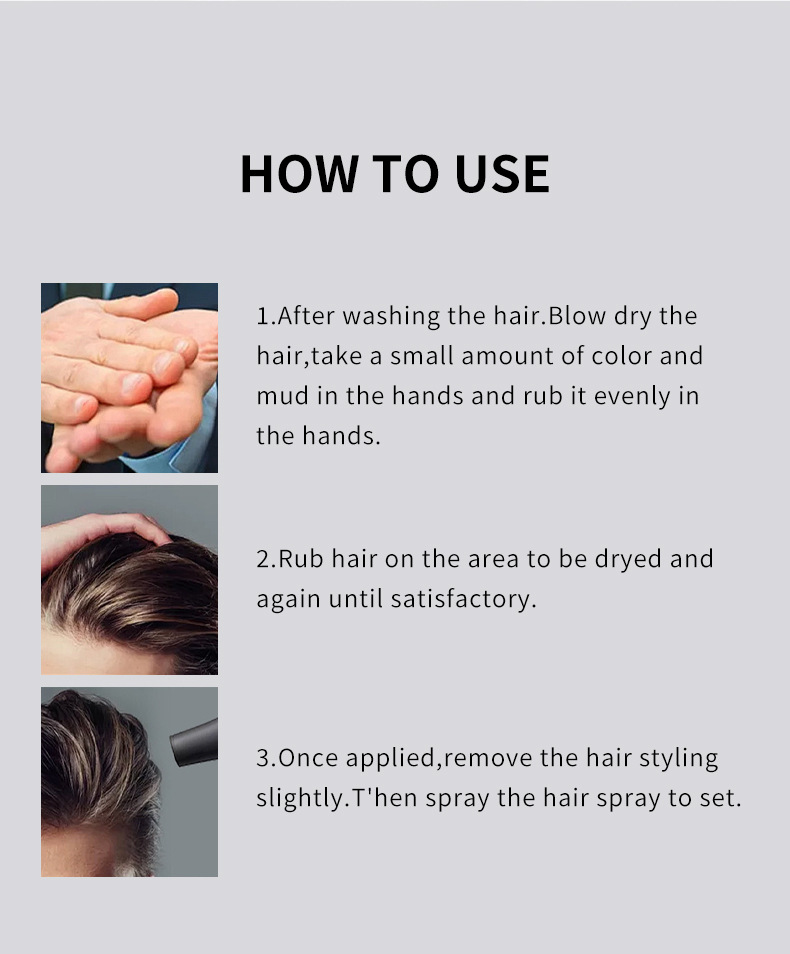 HOW TO USE

1.After washing the hair.Blow dry the hair,take a small amount of color and mud in the hands and rub it evenly in the hands.

2.Rub hair on the area to be dryed and again until satisfactory.

3.Once applied,remove the hair styling slightly.T'hen spray the hair spray to set.