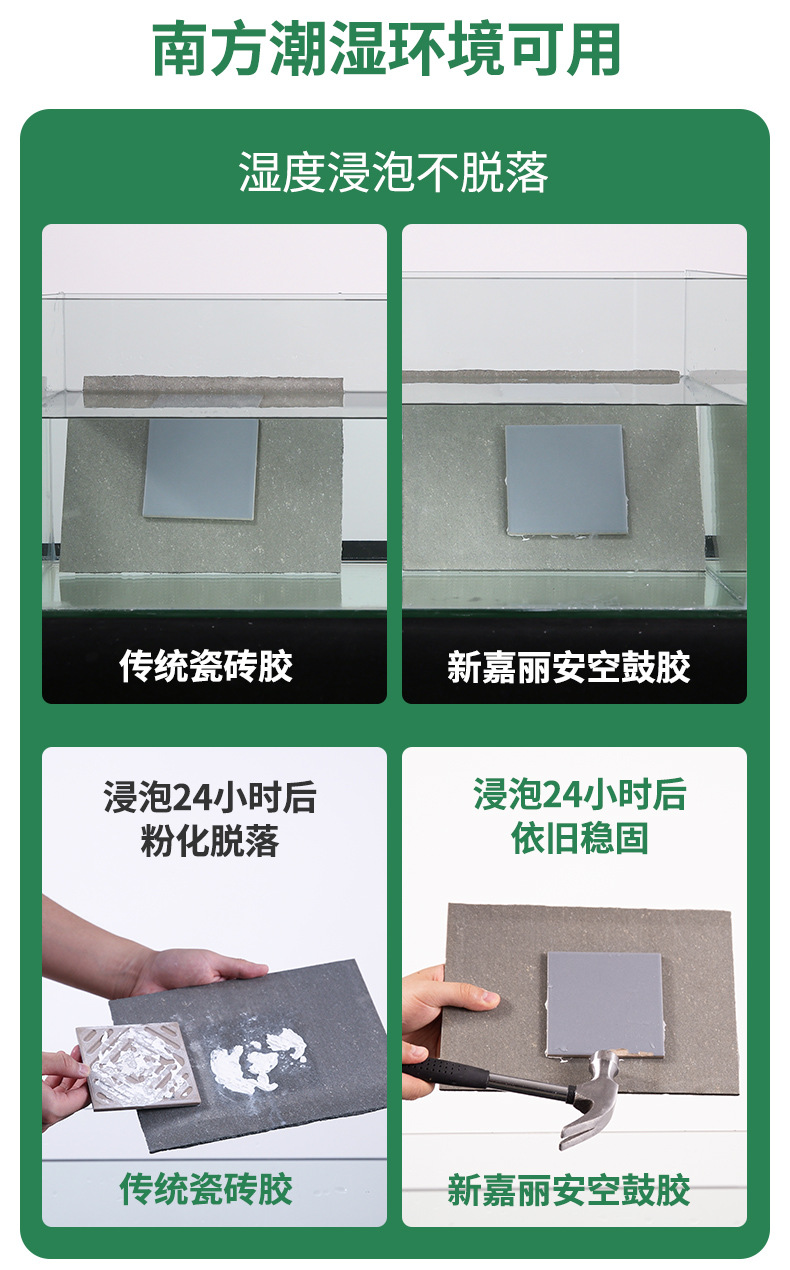 南方潮湿环境可用

湿度浸泡不脱落

传统瓷砖胶

新嘉丽安空鼓胶

浸泡24小时后
粉化脱落

传统瓷砖胶

浸泡24小时后
依旧稳固

新嘉丽安空鼓胶