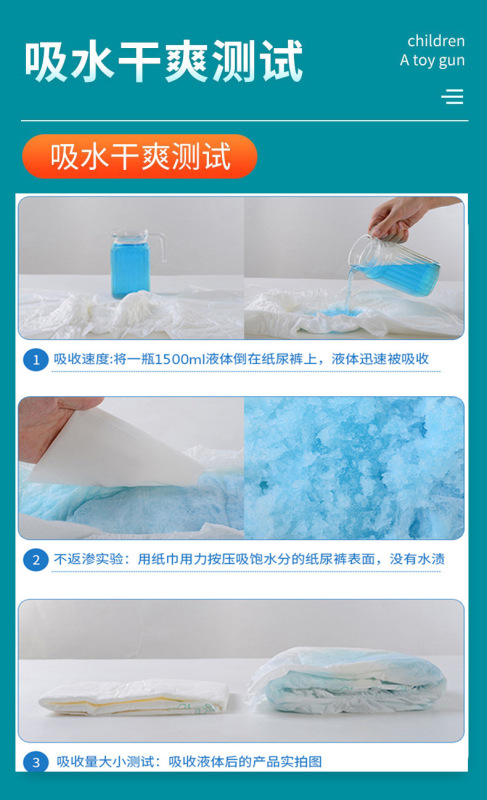 吸水干爽测试

children
A toy gun

吸水干爽测试

1 吸收速度:将一瓶1500ml液体倒在纸尿裤上，液体迅速被吸收

2 不返渗实验：用纸巾用力按压吸饱水分的纸尿裤表面，没有水渍

3 吸收量大小测试：吸收液体后的产品实拍图