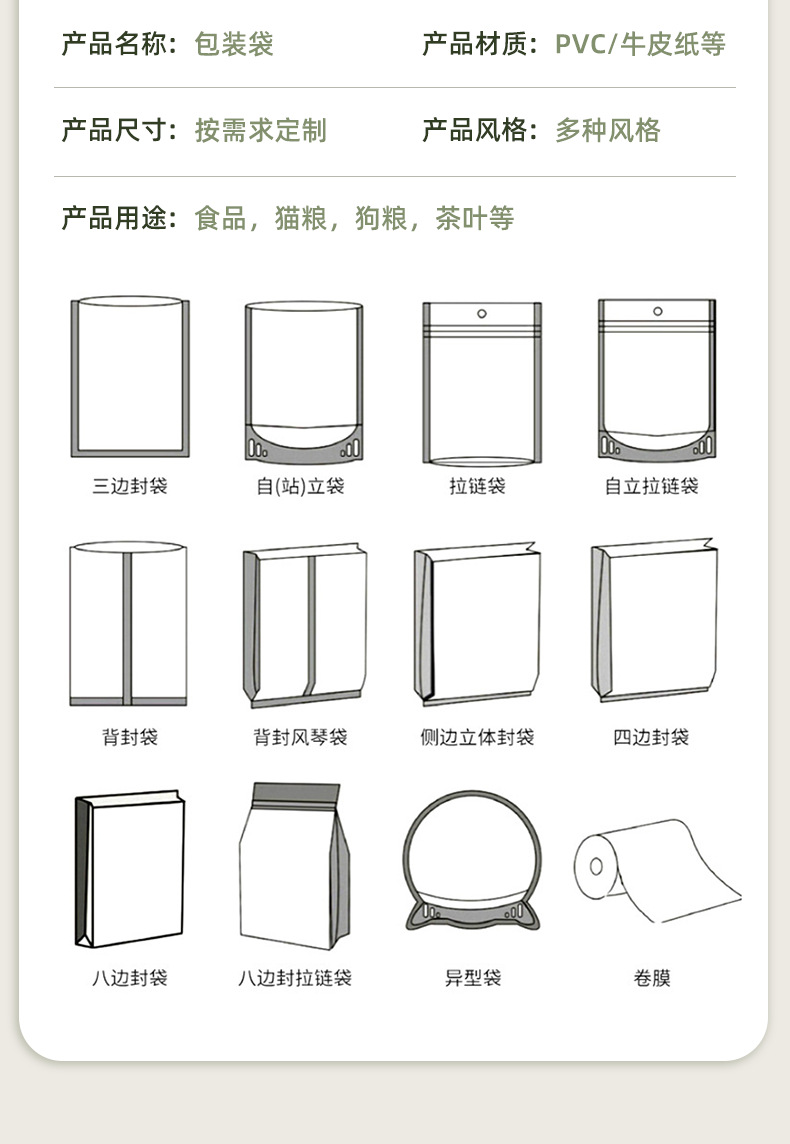 产品名称：包装袋　　产品材质：PVC/牛皮纸等

产品尺寸：按需求定制　　产品风格：多种风格

产品用途：食品，猫粮，狗粮，茶叶等

三边封袋
自(站)立袋
拉链袋
自立拉链袋

背封袋
背封风琴袋
侧边立体封袋
四边封袋

八边封袋
八边封拉链袋
异型袋
卷膜