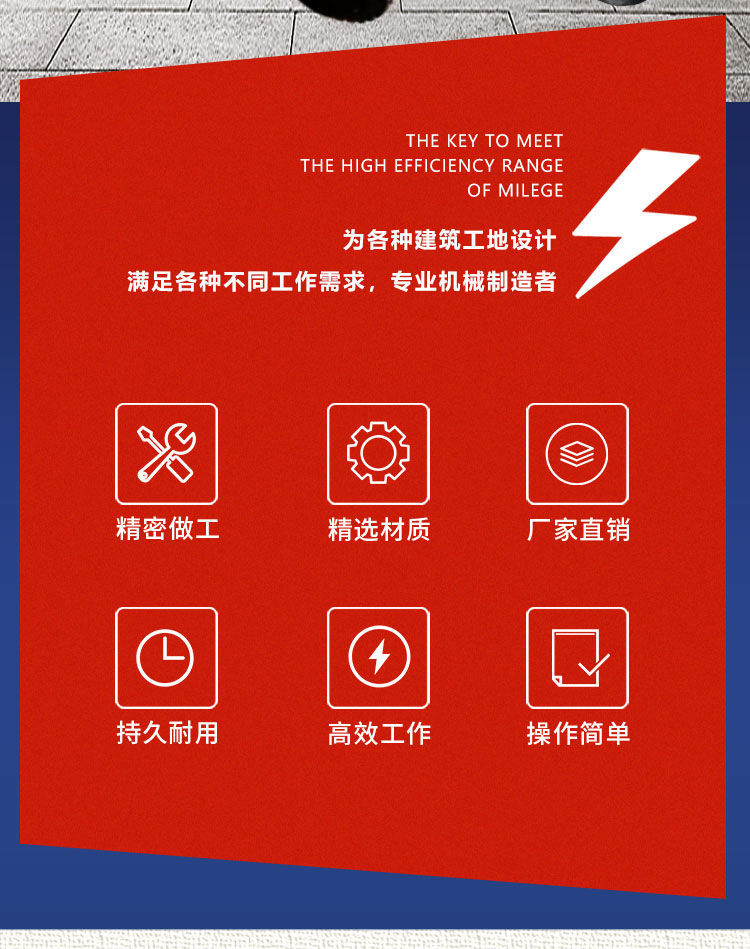 THE KEY TO MEET
THE HIGH EFFICIENCY RANGE
OF MILEGE

为各种建筑工地设计
满足各种不同工作需求，专业机械制造者

精密做工

精选材质

厂家直销

持久耐用

高效工作

操作简单