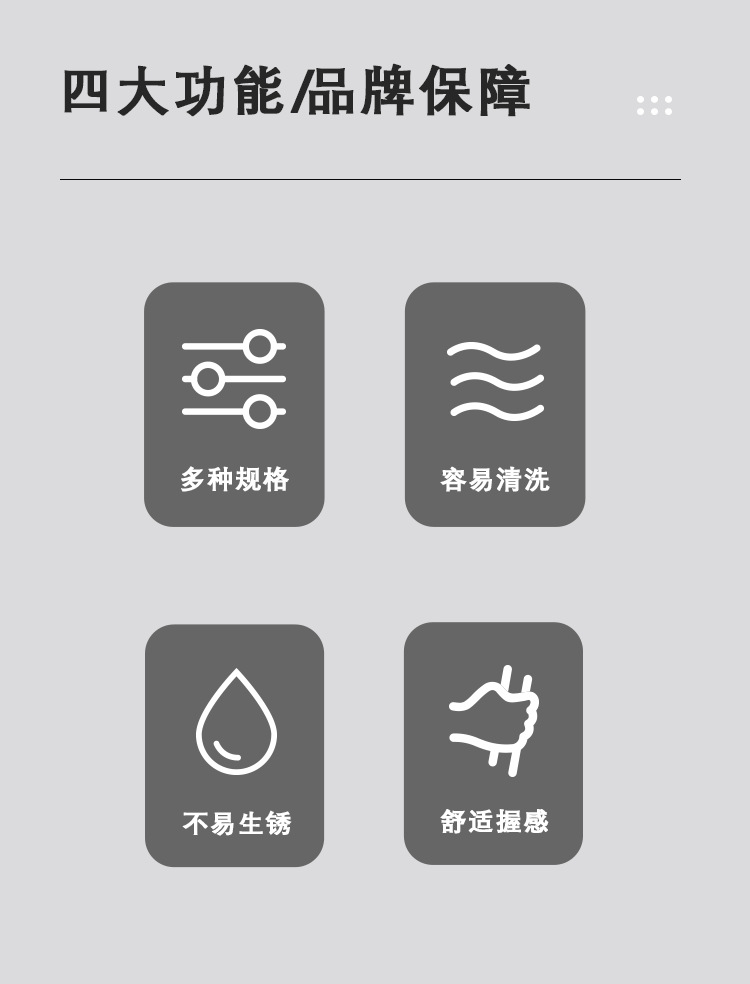 四大功能/品牌保障

多种规格

容易清洗

不易生锈

舒适握感