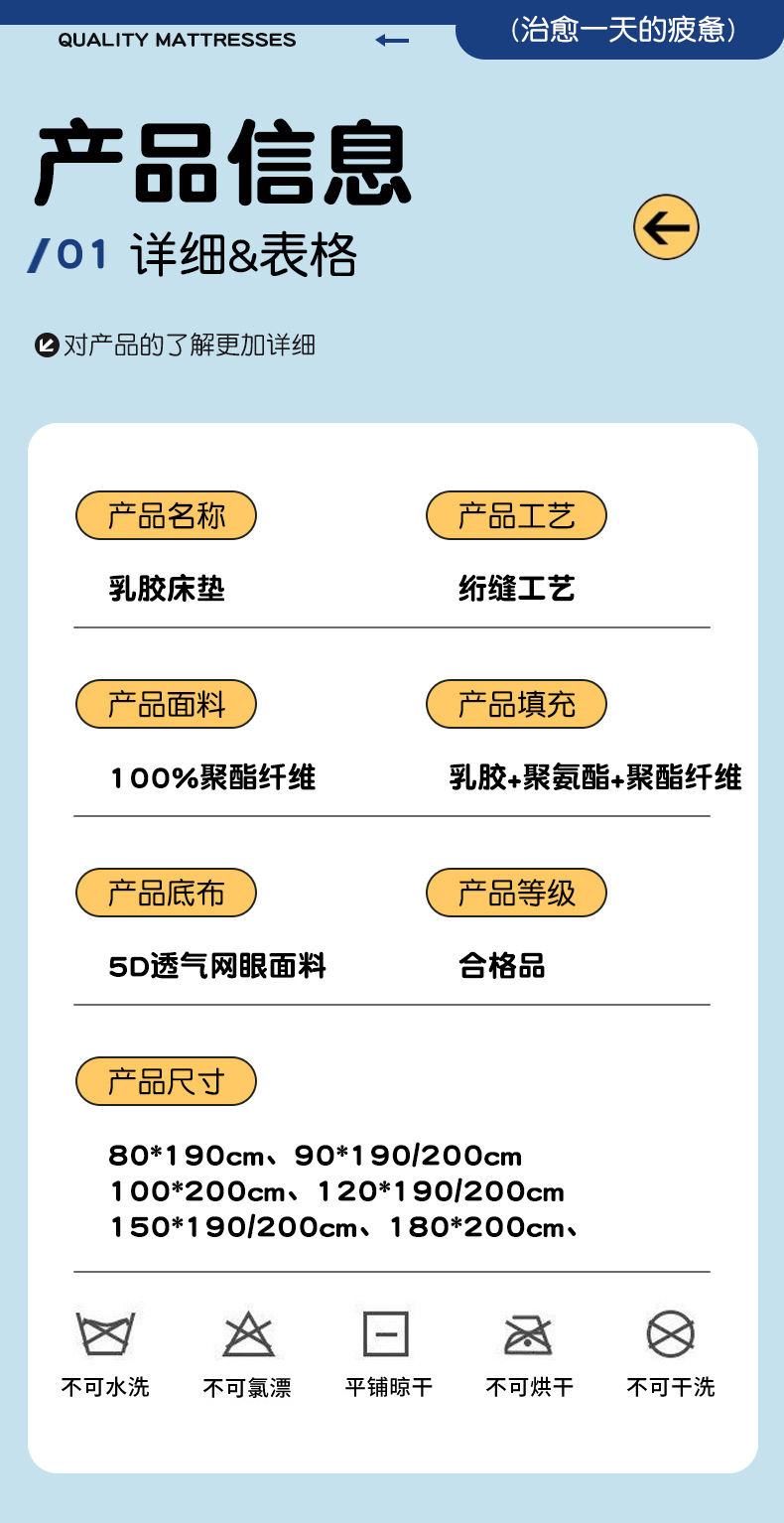 QUALITY MATTRESSES

(治愈一天的疲惫)

产品信息

/01 详细&表格

对产品的了解更加详细

产品名称

乳胶床垫

产品工艺

绗缝工艺

产品面料

100%聚酯纤维

产品填充

乳胶+聚氨酯+聚酯纤维

产品底布

5D透气网眼面料

产品等级

合格品

产品尺寸

80*190cm、90*190/200cm
100*200cm、120*190/200cm
150*190/200cm、180*200cm、

不可水洗 不可氯漂 平铺晾干 不可烘干 不可干洗