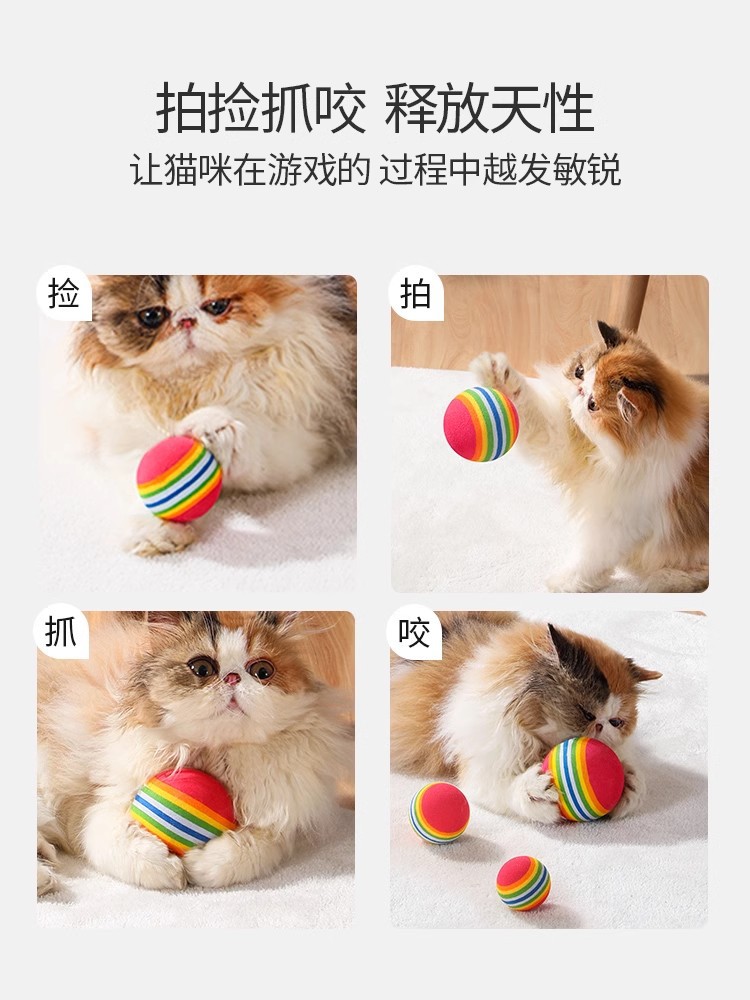 拍捡抓咬 释放天性

让猫咪在游戏的 过程中越发敏锐

捡

拍

抓

咬