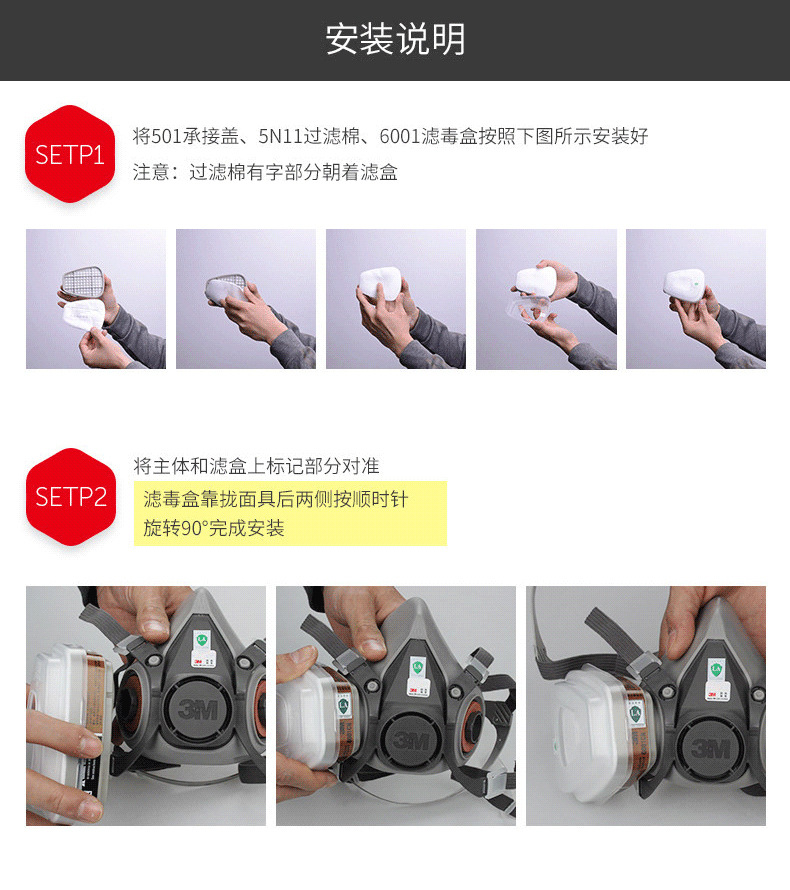 安装说明

SETP1

将501承接盖、5N11过滤棉、6001滤毒盒按照下图所示安装好

注意：过滤棉有字部分朝着滤盒

SETP2

将主体和滤盒上标记部分对准

滤毒盒靠拢面具后两侧按顺时针旋转90°完成安装

3M

3M

3M