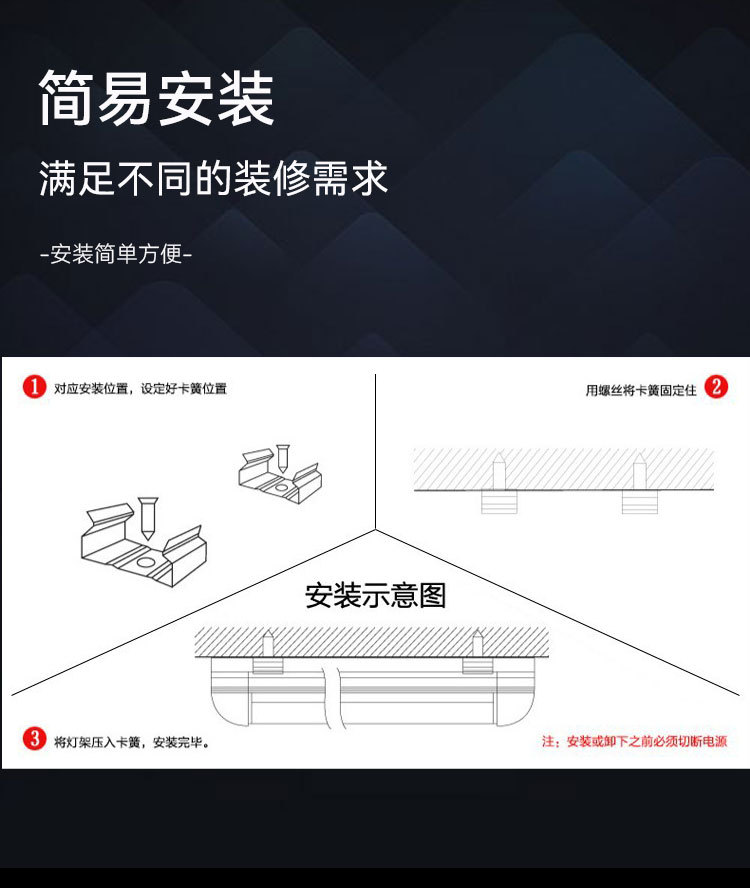 简易安装

满足不同的装修需求

-安装简单方便-

1 对应安装位置，设定好卡簧位置

用螺丝将卡簧固定住 2

安装示意图

3 将灯架压入卡簧，安装完毕。

注：安装或卸下之前必须切断电源