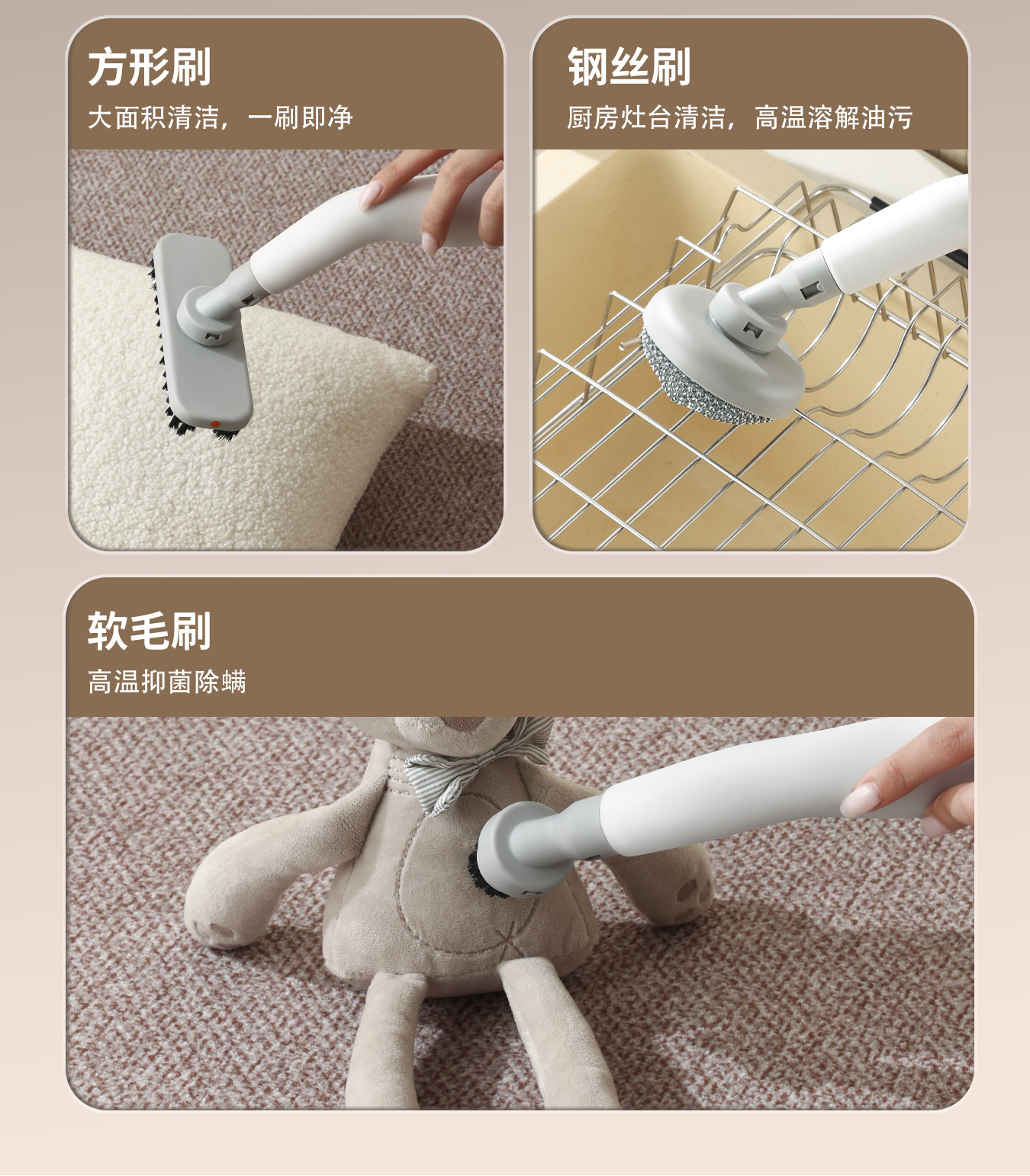 方形刷
大面积清洁，一刷即净

钢丝刷
厨房灶台清洁，高温溶解油污

软毛刷
高温抑菌除螨