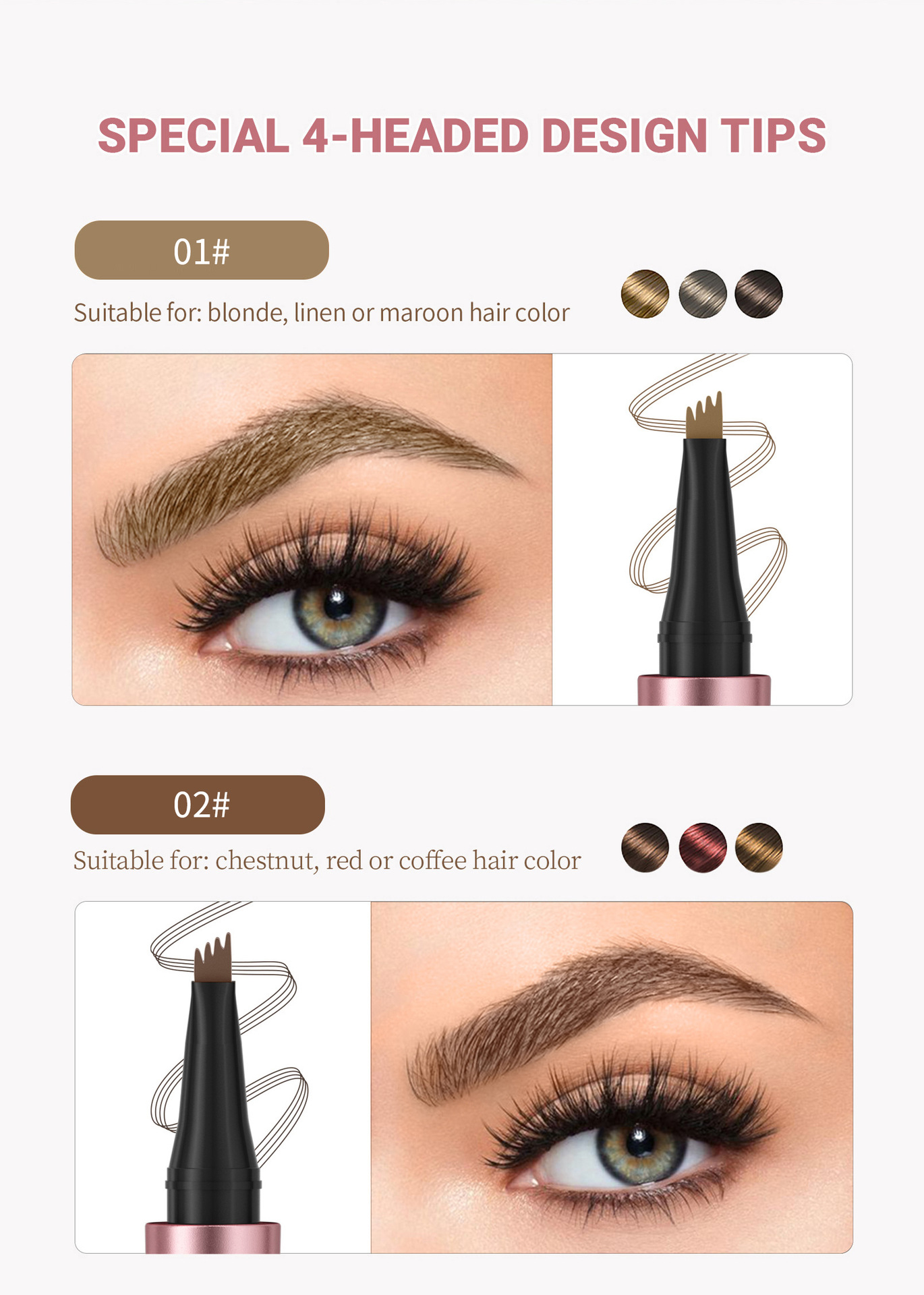 SPECIAL 4-HEADED DESIGN TIPS

01#

Suitable for: blonde, linen or maroon hair color

02#

Suitable for: chestnut, red or coffee hair color