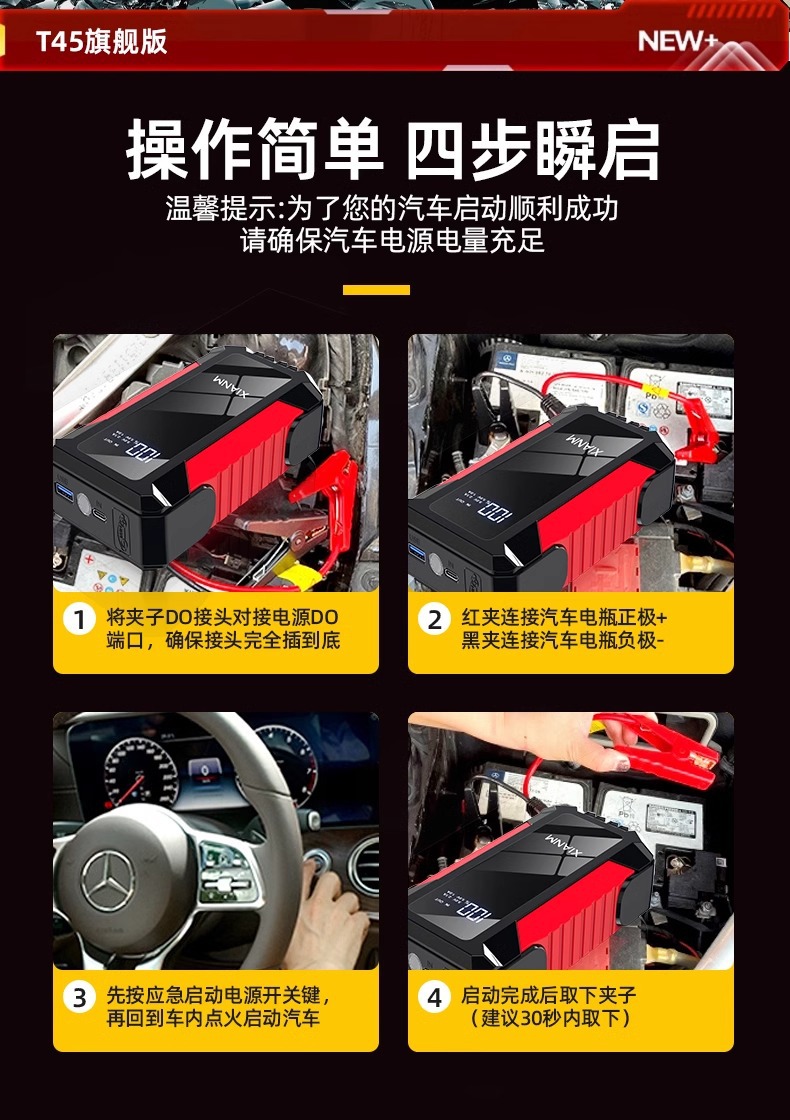 T45旗舰版

NEW+

操作简单 四步瞬启

温馨提示:为了您的汽车启动顺利成功
请确保汽车电源电量充足

XIANM

100

1 将夹子DO接头对接电源DO端口，确保接头完全插到底

XIANM

100

2 红夹连接汽车电瓶正极+
黑夹连接汽车电瓶负极-

3 先按应急启动电源开关键，再回到车内点火启动汽车

XIANM

100

4 启动完成后取下夹子
（建议30秒内取下）