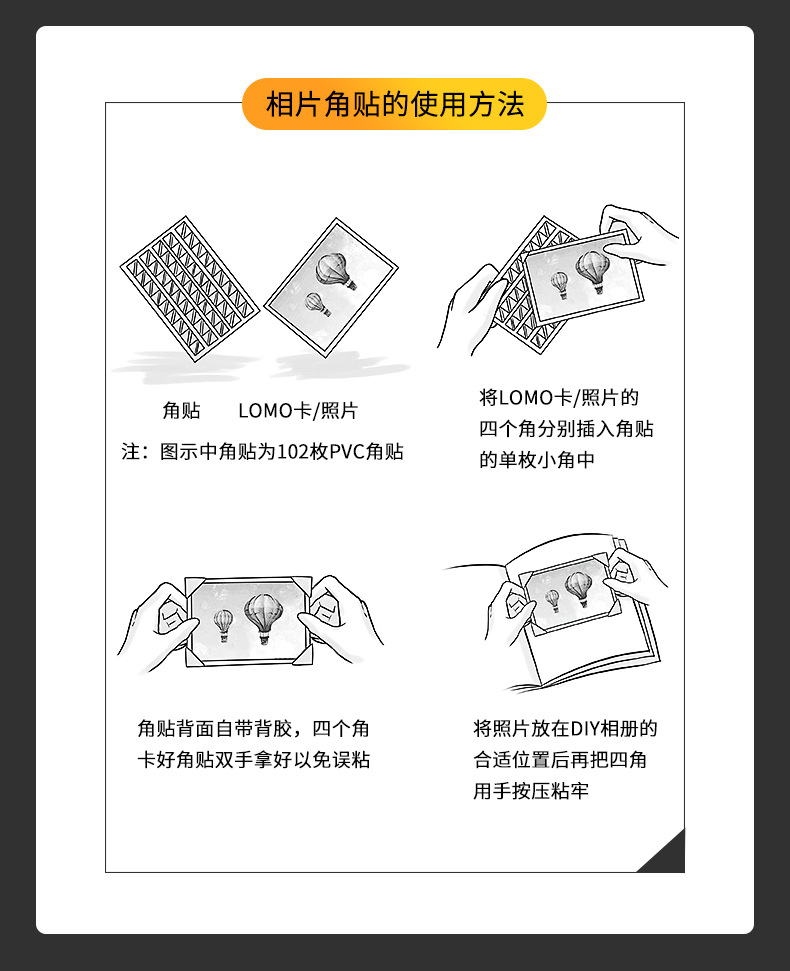 相片角贴的使用方法

角贴　　LOMO卡/照片

注：图示中角贴为102枚PVC角贴

将LOMO卡/照片的四个角分别插入角贴的单枚小角中

角贴背面自带背胶，四个角卡好角贴双手拿好以免误粘

将照片放在DIY相册的合适位置后再把四角用手按压粘牢