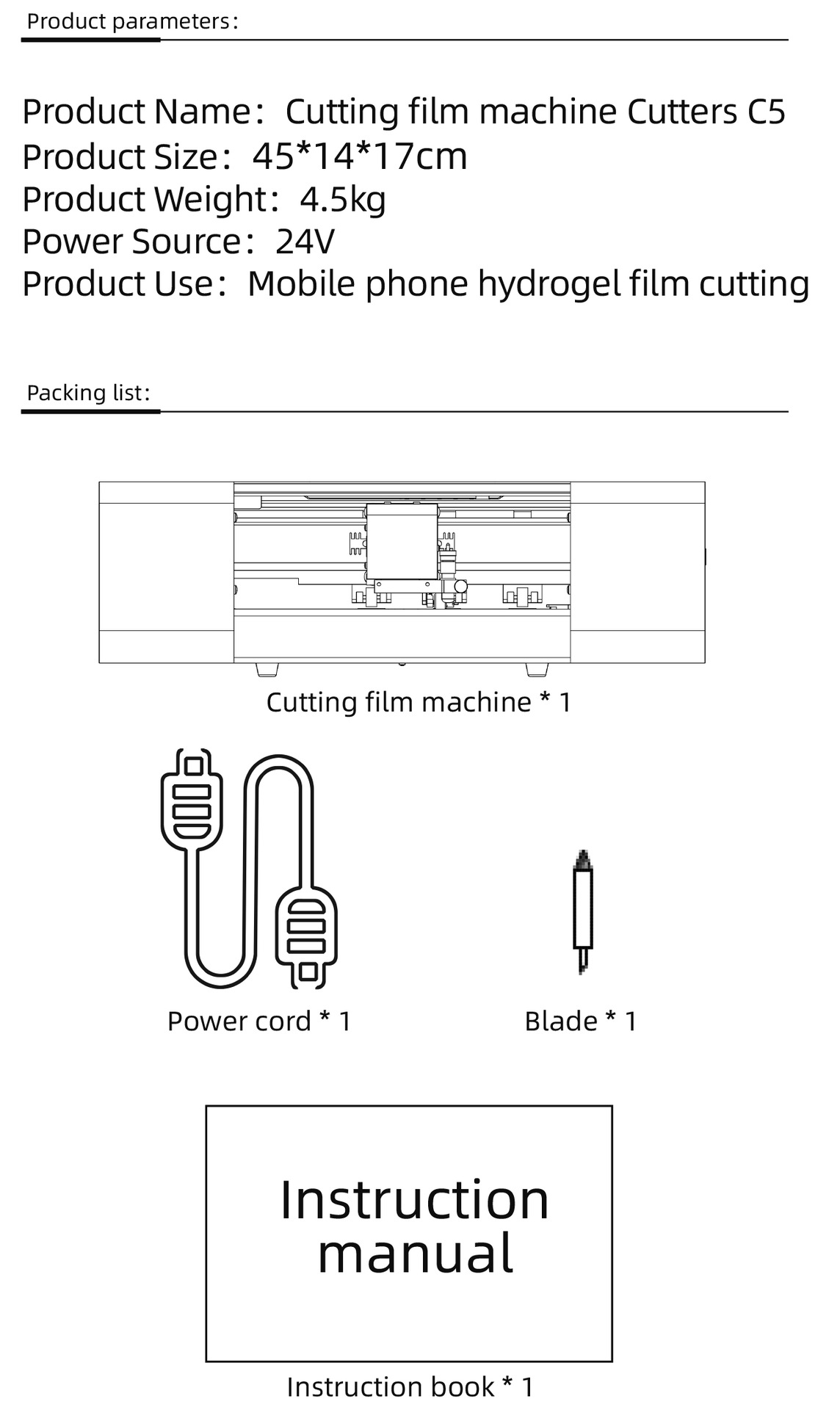 Product parameters:

Product Name: Cutting film machine Cutters C5
Product Size: 45*14*17cm
Product Weight: 4.5kg
Power Source: 24V
Product Use: Mobile phone hydrogel film cutting

Packing list:

Cutting film machine * 1

Power cord * 1

Blade * 1

Instruction manual

Instruction book * 1