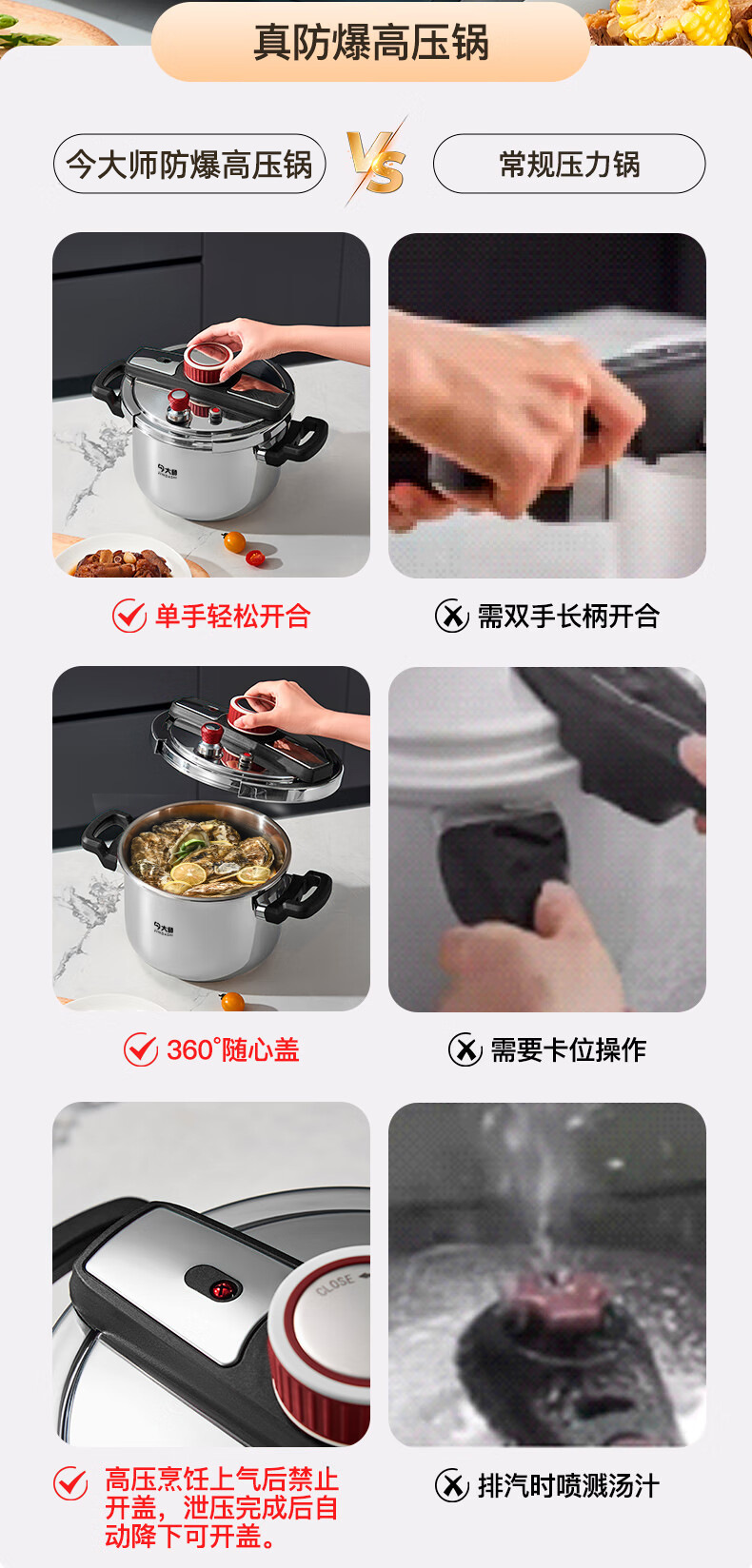 真防爆高压锅

今大师防爆高压锅

VS

常规压力锅

今大师

单手轻松开合

需双手长柄开合

今大师

360°随心盖

需要卡位操作

CLOSE

高压烹饪上气后禁止开盖，泄压完成后自动降下可开盖。

排汽时喷溅汤汁