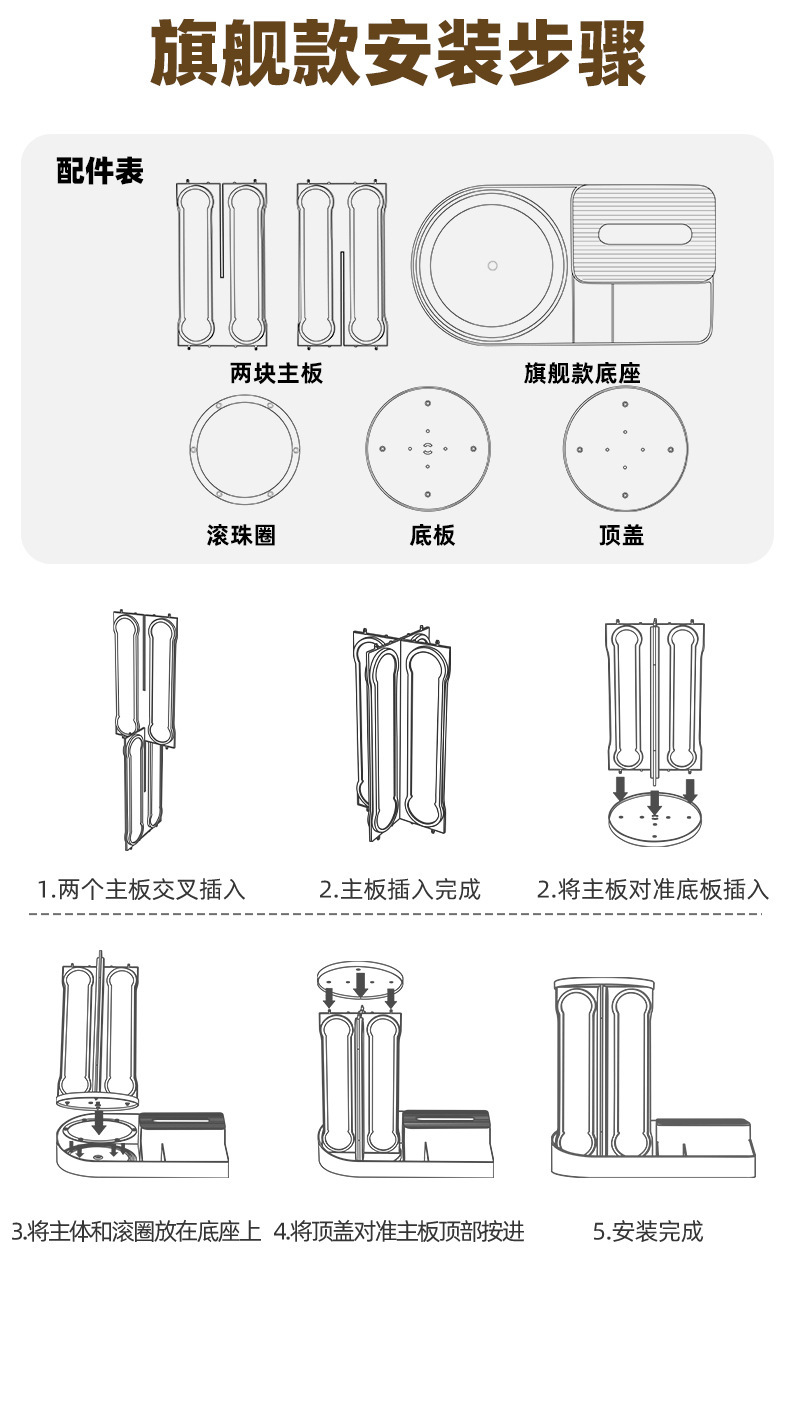 旗舰款安装步骤

配件表

两块主板

旗舰款底座

滚珠圈

底板

顶盖

1.两个主板交叉插入

2.主板插入完成

2.将主板对准底板插入

3.将主体和滚圈放在底座上

4.将顶盖对准主板顶部按进

5.安装完成