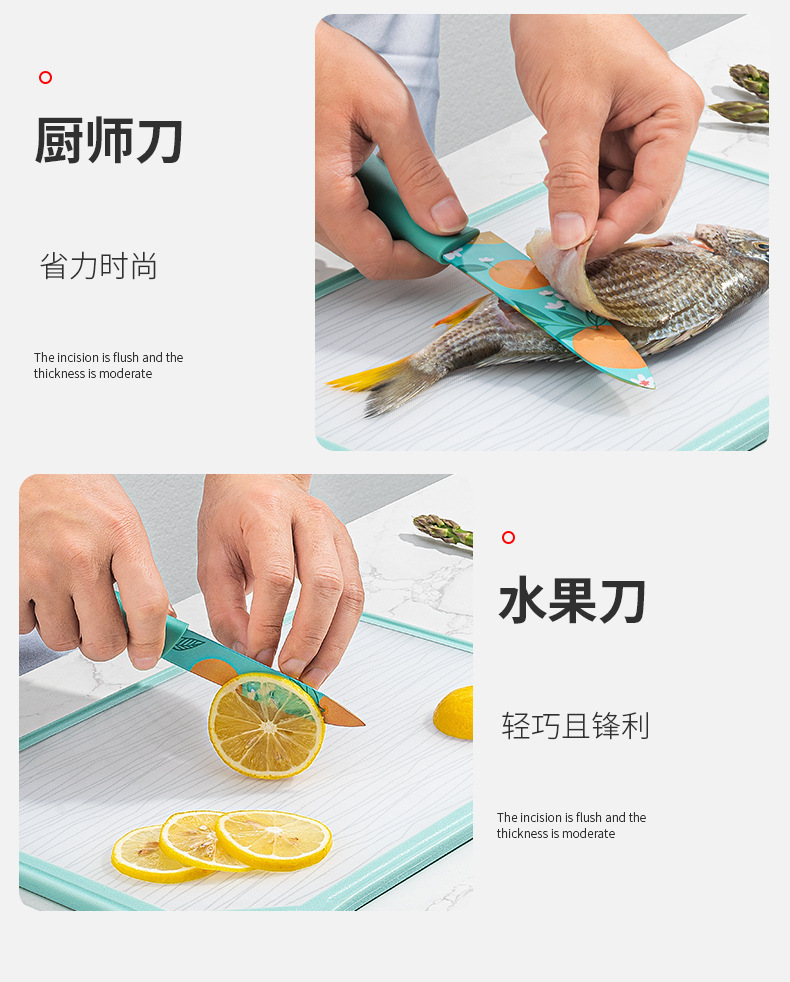 厨师刀

省力时尚

The incision is flush and the thickness is moderate

水果刀

轻巧且锋利

The incision is flush and the thickness is moderate