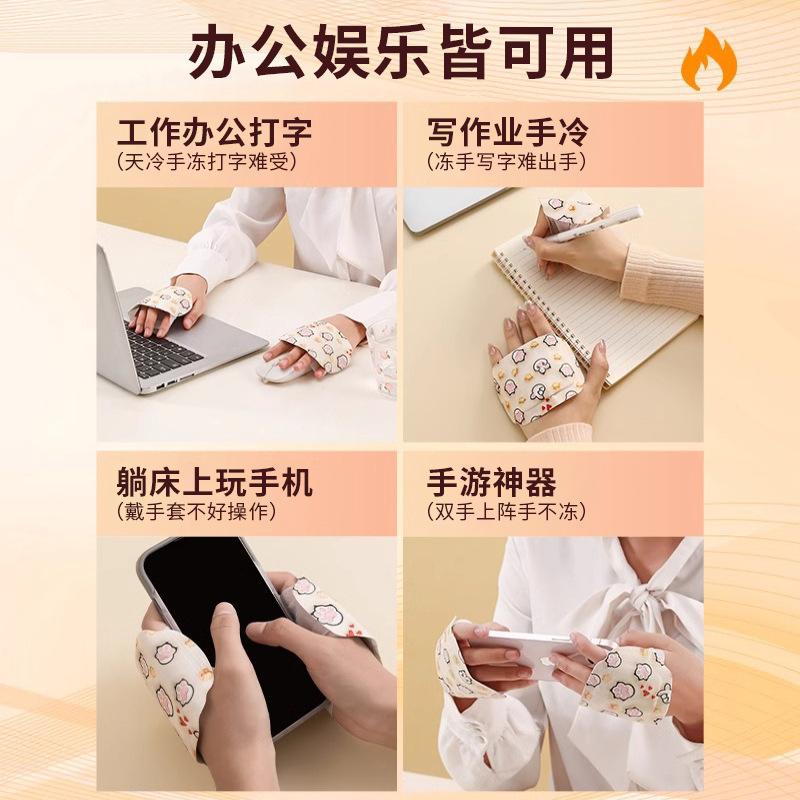 办公娱乐皆可用

工作办公打字
(天冷手冻打字难受)

写作业手冷
(冻手写字难出手)

躺床上玩手机
(戴手套不好操作)

手游神器
(双手上阵手不冻)