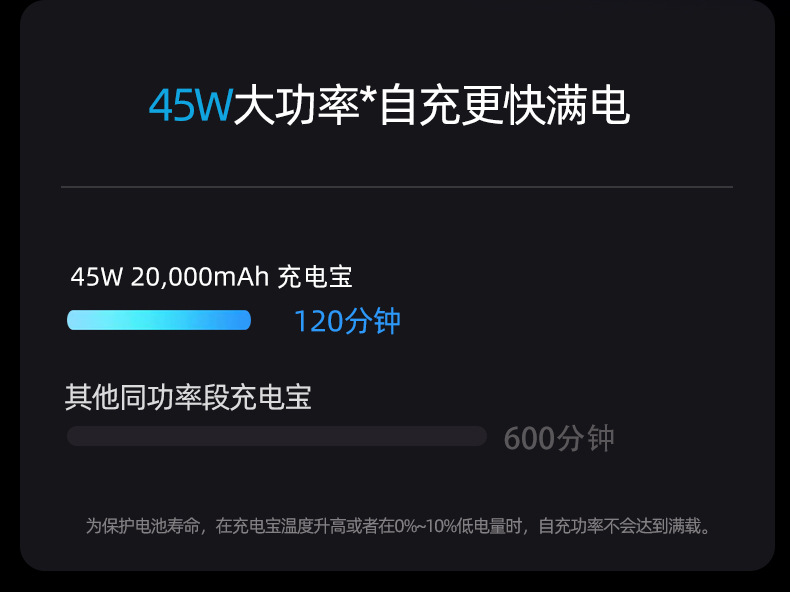 45W大功率*自充更快满电

45W 20,000mAh 充电宝

120分钟

其他同功率段充电宝

600分钟

为保护电池寿命，在充电宝温度升高或者在0%~10%低电量时，自充功率不会达到满载。