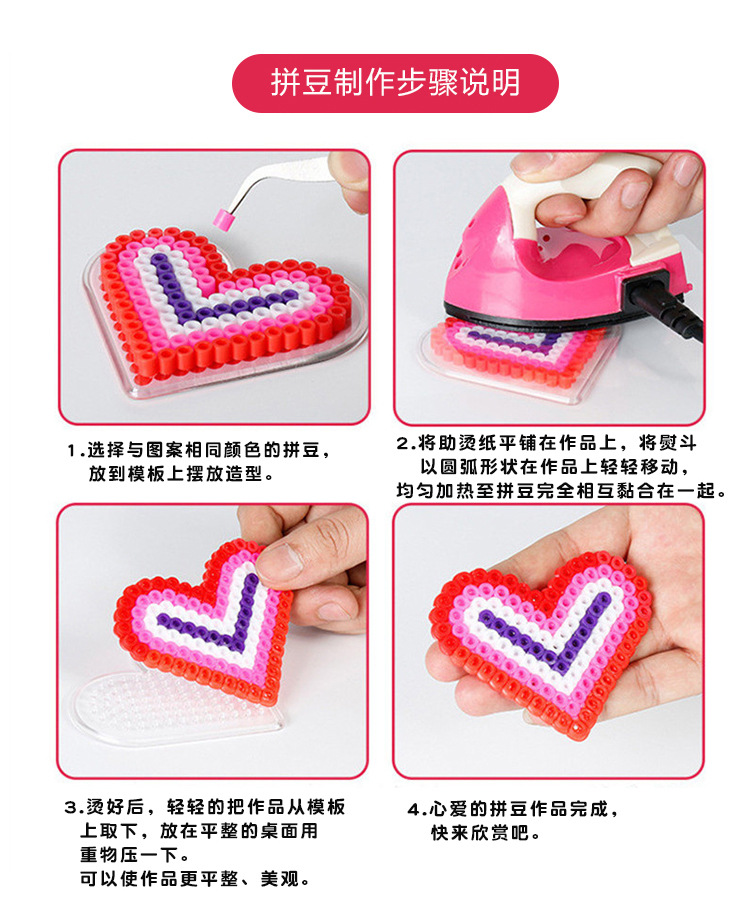 拼豆制作步骤说明

1.选择与图案相同颜色的拼豆，放到模板上摆放造型。

2.将助烫纸平铺在作品上，将熨斗以圆弧形状在作品上轻轻移动，均匀加热至拼豆完全相互黏合在一起。

3.烫好后，轻轻的把作品从模板上取下，放在平整的桌面用重物压一下。
可以使作品更平整、美观。

4.心爱的拼豆作品完成，快来欣赏吧。