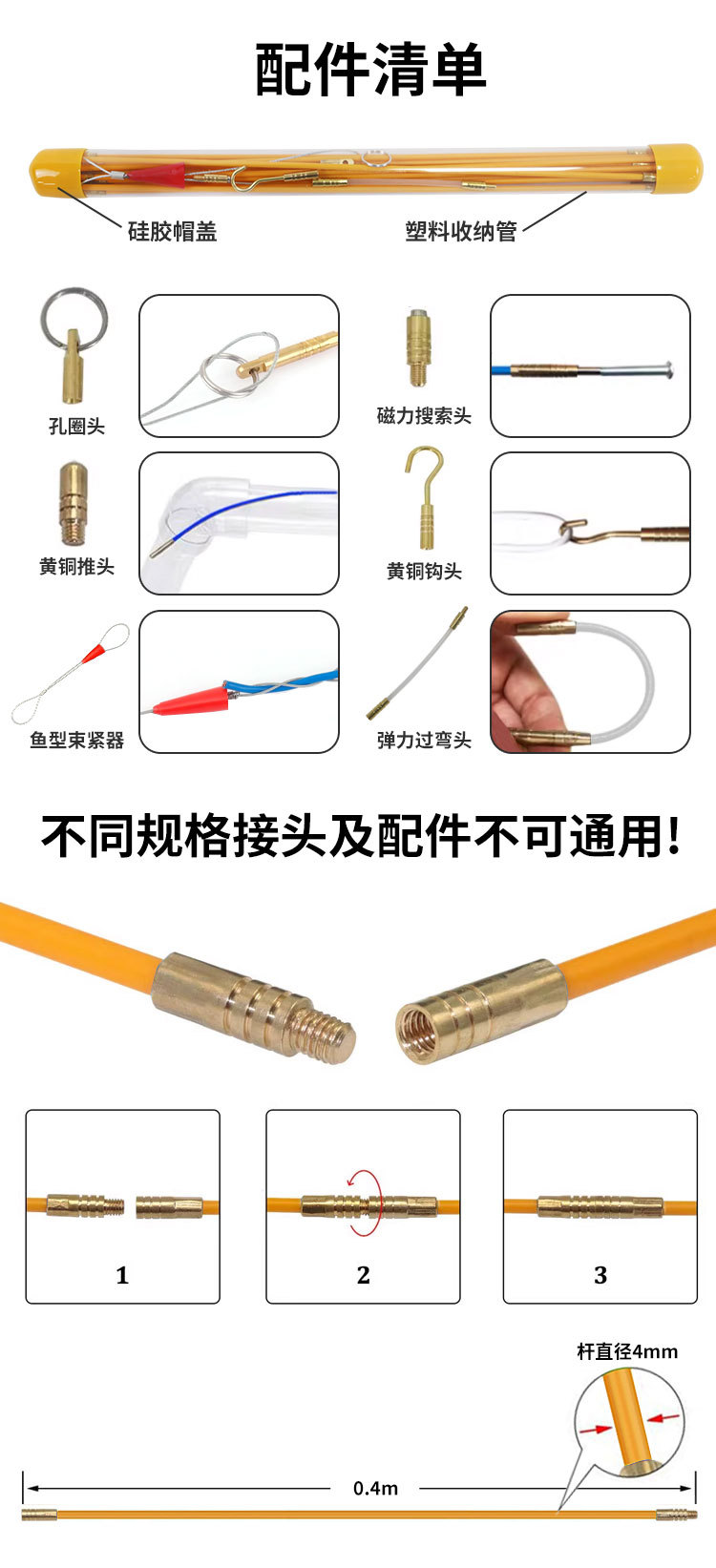 配件清单

硅胶帽盖

塑料收纳管

孔圈头

磁力搜索头

黄铜推头

黄铜钩头

鱼型束紧器

弹力过弯头

不同规格接头及配件不可通用!

1

2

3

杆直径4mm

0.4m