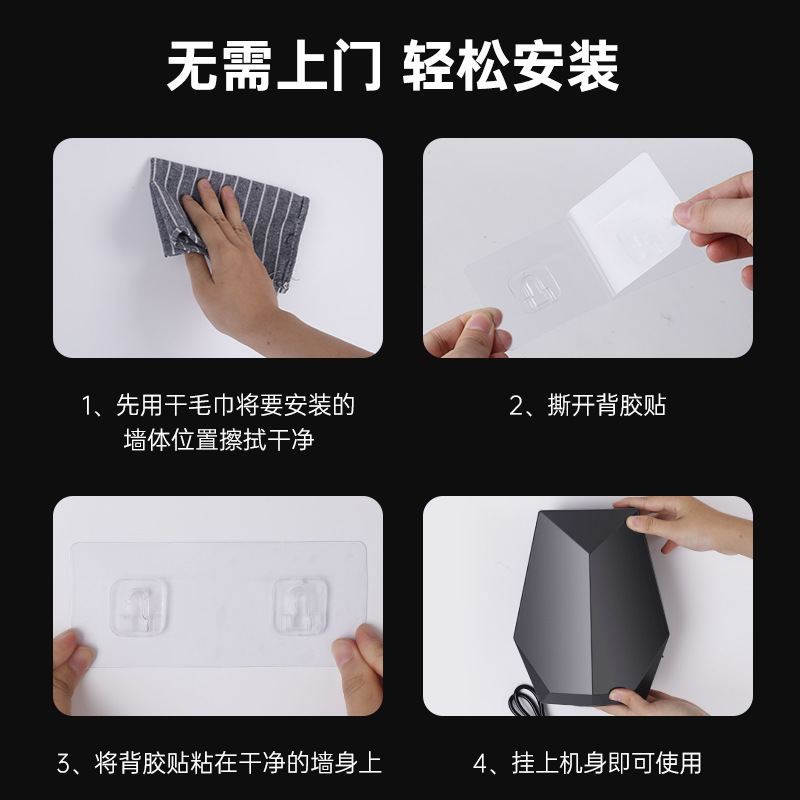 无需上门 轻松安装

1、先用干毛巾将要安装的墙体位置擦拭干净

2、撕开背胶贴

3、将背胶贴粘在干净的墙身上

4、挂上机身即可使用