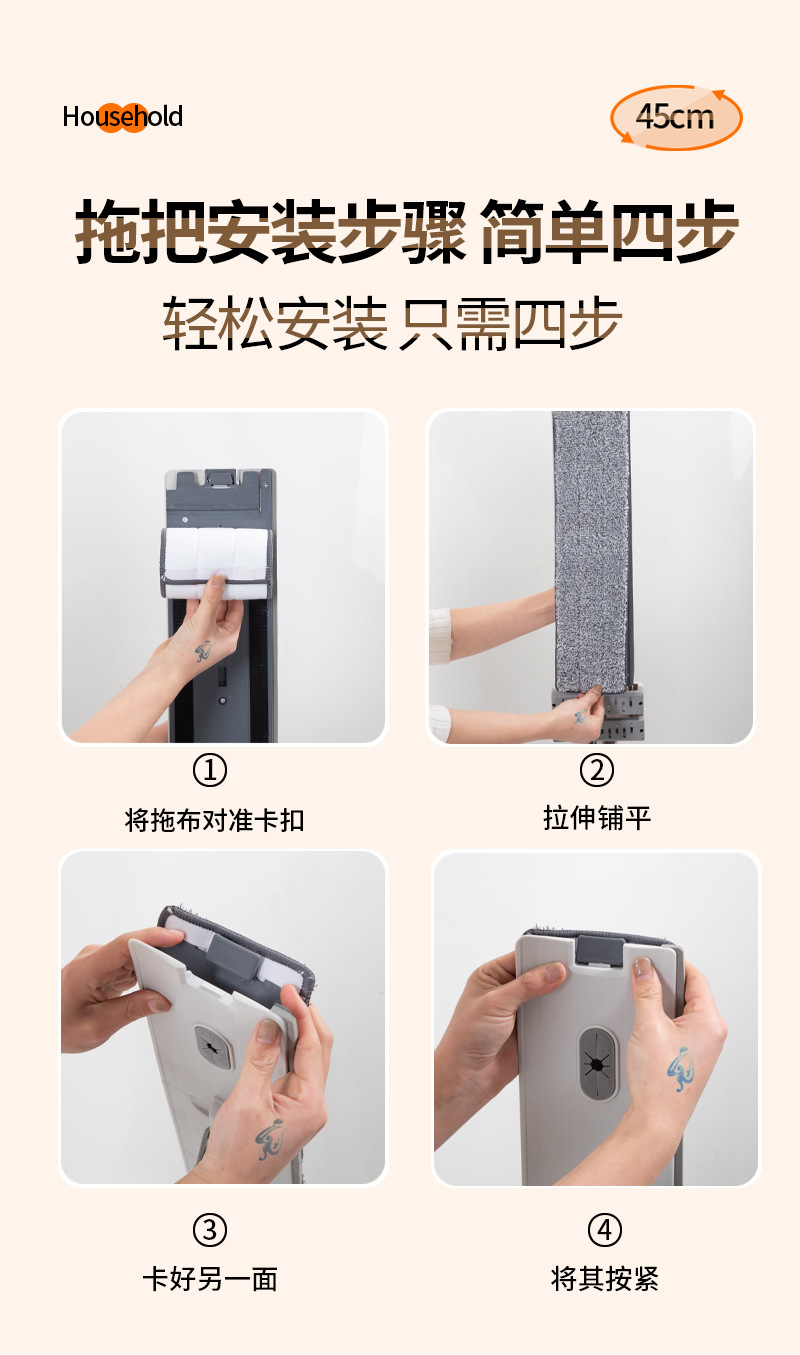 Household

45cm

拖把安装步骤 简单四步

轻松安装 只需四步

①
将拖布对准卡扣

②
拉伸铺平

③
卡好另一面

④
将其按紧