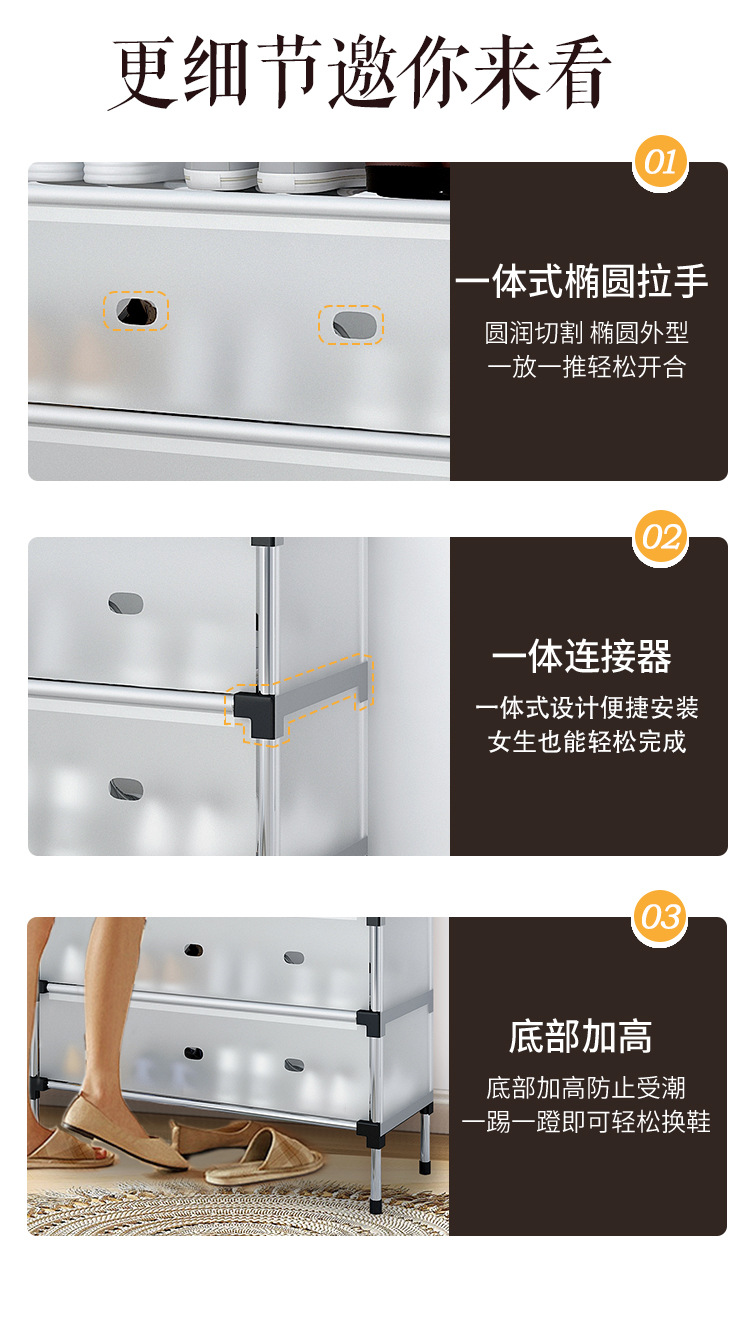 更细节邀你来看

01

一体式椭圆拉手

圆润切割 椭圆外型
一放一推轻松开合

02

一体连接器

一体式设计便捷安装
女生也能轻松完成

03

底部加高

底部加高防止受潮
一踢一蹬即可轻松换鞋