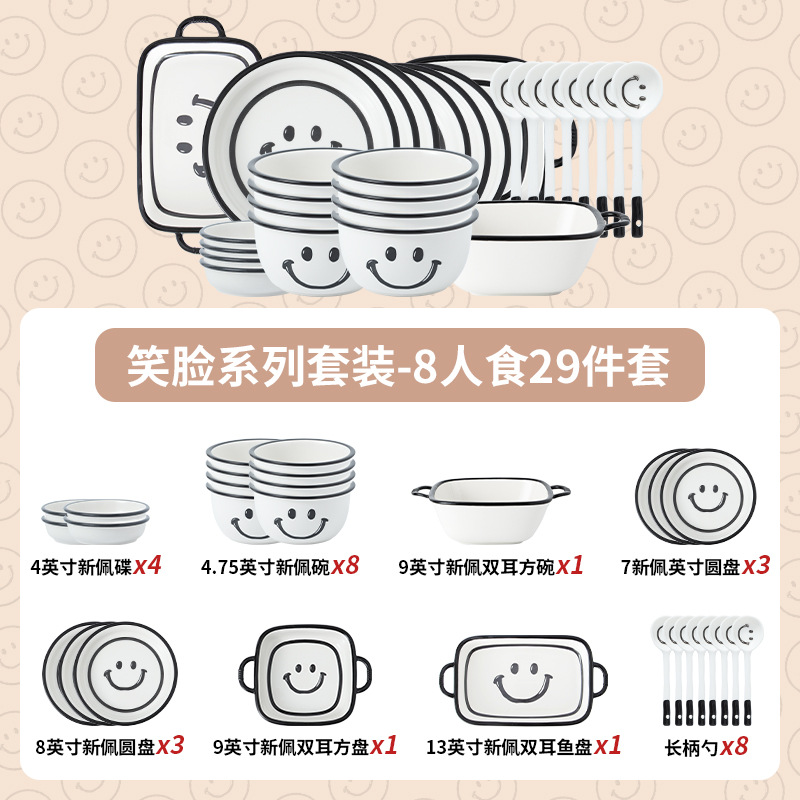 笑脸系列套装-8人食29件套

4英寸新佩碟x4

4.75英寸新佩碗x8

9英寸新佩双耳方碗x1

7新佩英寸圆盘x3

8英寸新佩圆盘x3

9英寸新佩双耳方盘x1

13英寸新佩双耳鱼盘x1

长柄勺x8