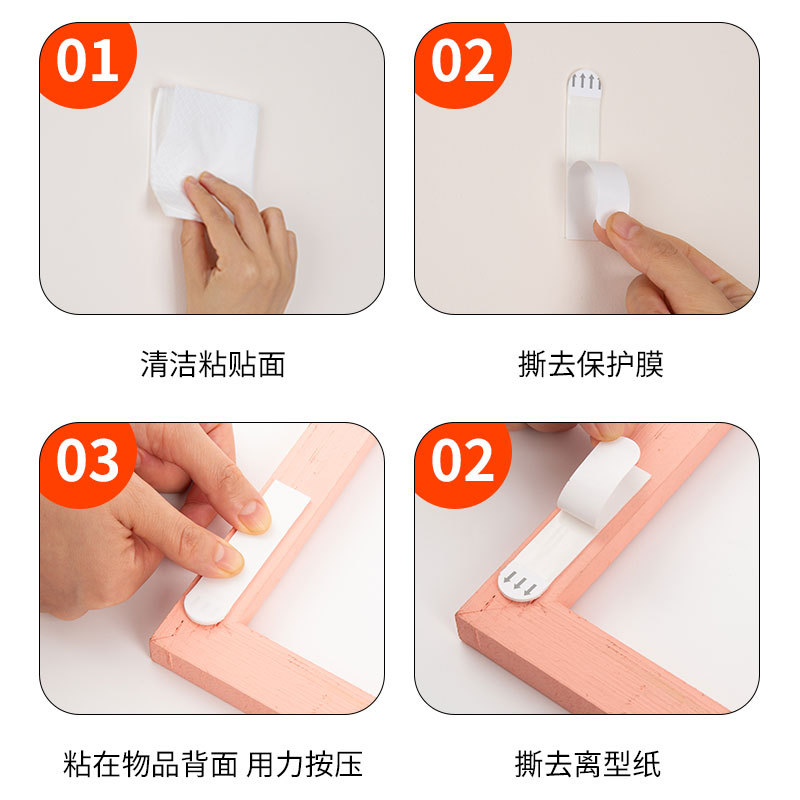 01

清洁粘贴面

02

撕去保护膜

03

粘在物品背面 用力按压

02

撕去离型纸