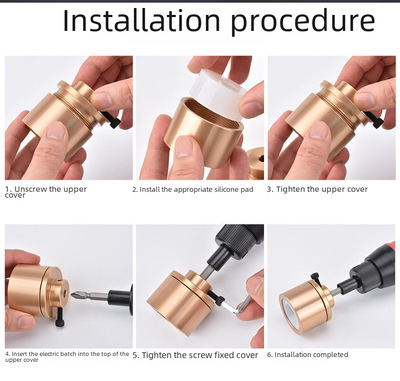 Installation procedure

1. Unscrew the upper cover

2. Install the appropriate silicone pad

3. Tighten the upper cover

4. Insert the electric batch into the top of the upper cover

5. Tighten the screw fixed cover

6. Installation completed