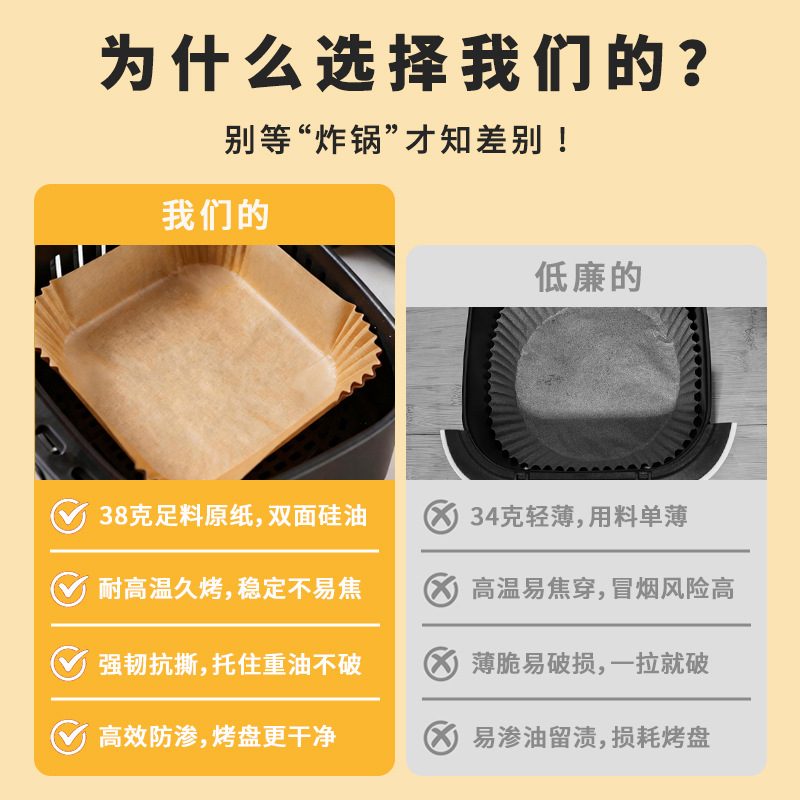 为什么选择我们的？

别等“炸锅”才知差别！

我们的

38克足料原纸，双面硅油

耐高温久烤，稳定不易焦

强韧抗撕，托住重油不破

高效防渗，烤盘更干净

低廉的

34克轻薄，用料单薄

高温易焦穿，冒烟风险高

薄脆易破损，一拉就破

易渗油留渍，损耗烤盘