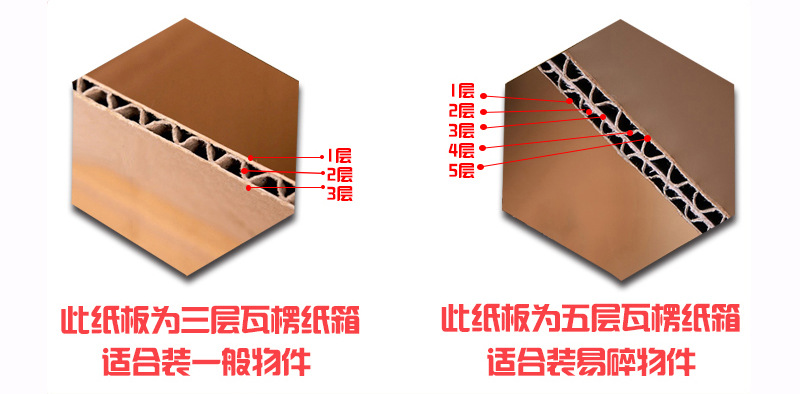 1层
2层
3层

此纸板为三层瓦楞纸箱
适合装一般物件

1层
2层
3层
4层
5层

此纸板为五层瓦楞纸箱
适合装易碎物件