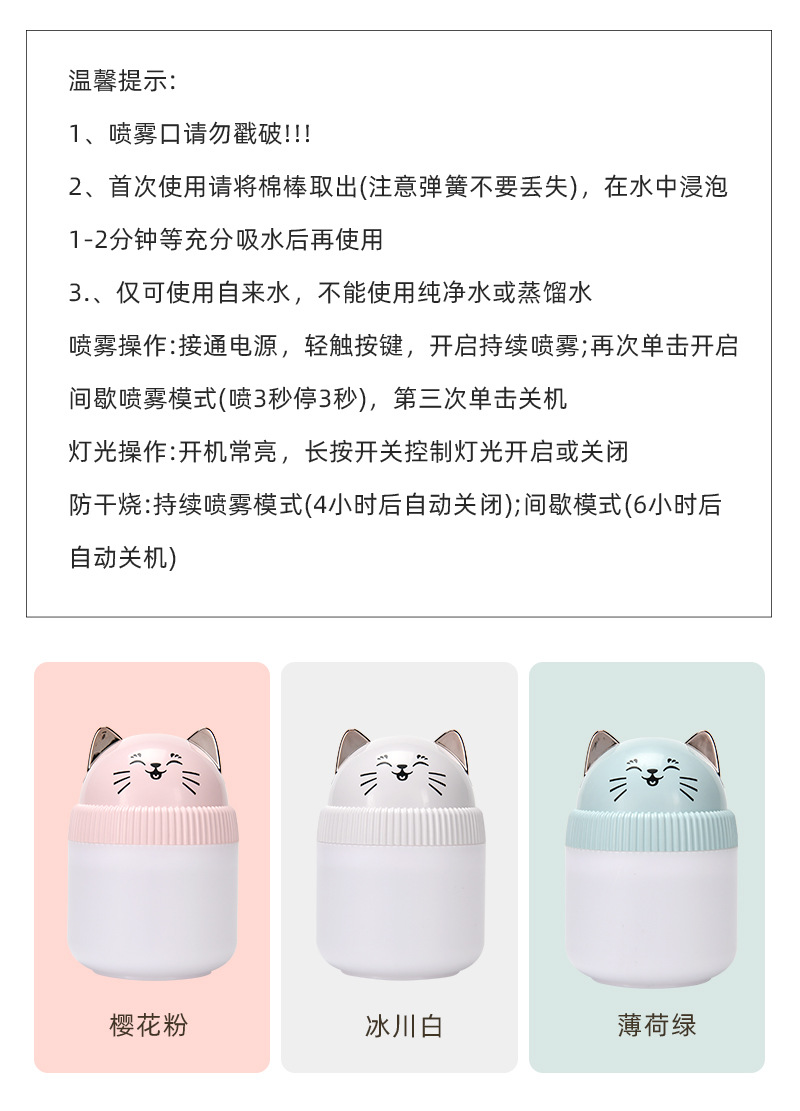 温馨提示:

1、喷雾口请勿戳破!!!

2、首次使用请将棉棒取出(注意弹簧不要丢失)，在水中浸泡1-2分钟等充分吸水后再使用

3.、仅可使用自来水，不能使用纯净水或蒸馏水

喷雾操作:接通电源，轻触按键，开启持续喷雾;再次单击开启间歇喷雾模式(喷3秒停3秒)，第三次单击关机

灯光操作:开机常亮，长按开关控制灯光开启或关闭

防干烧:持续喷雾模式(4小时后自动关闭);间歇模式(6小时后自动关机)

樱花粉

冰川白

薄荷绿