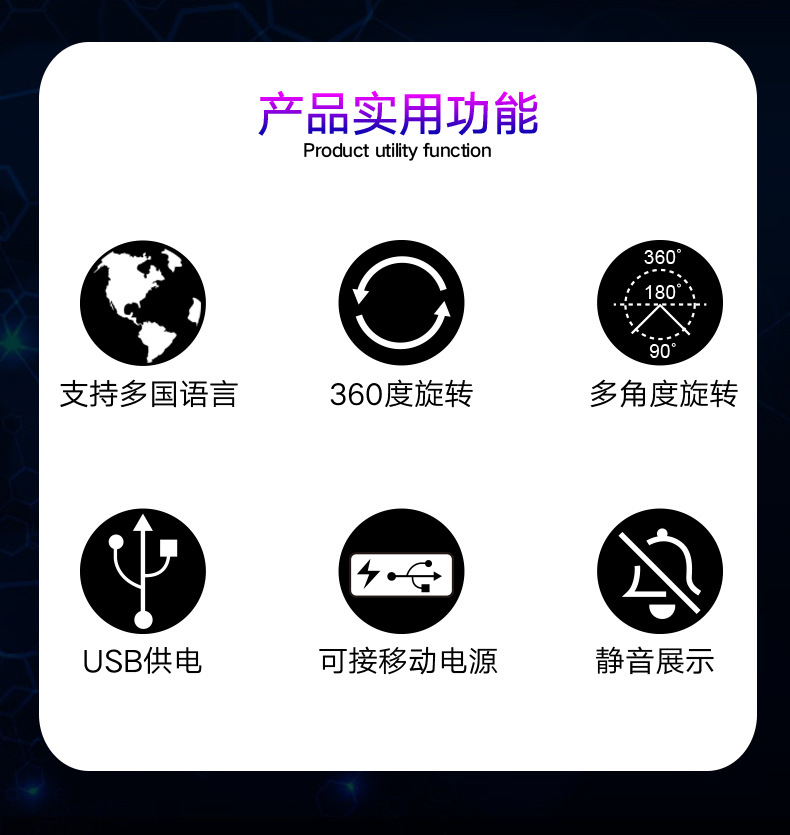 产品实用功能
Product utility function

支持多国语言

360度旋转

360°
180°
90°
多角度旋转

USB供电

可接移动电源

静音展示